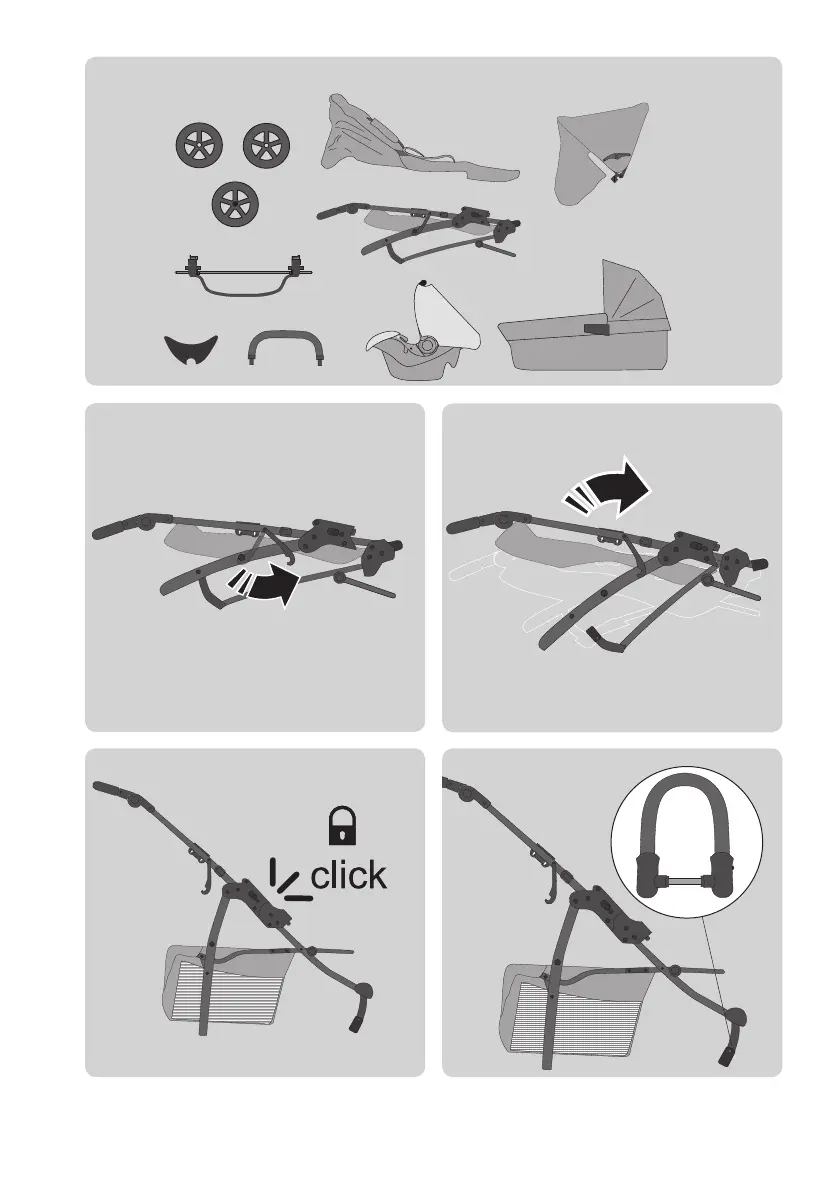 click