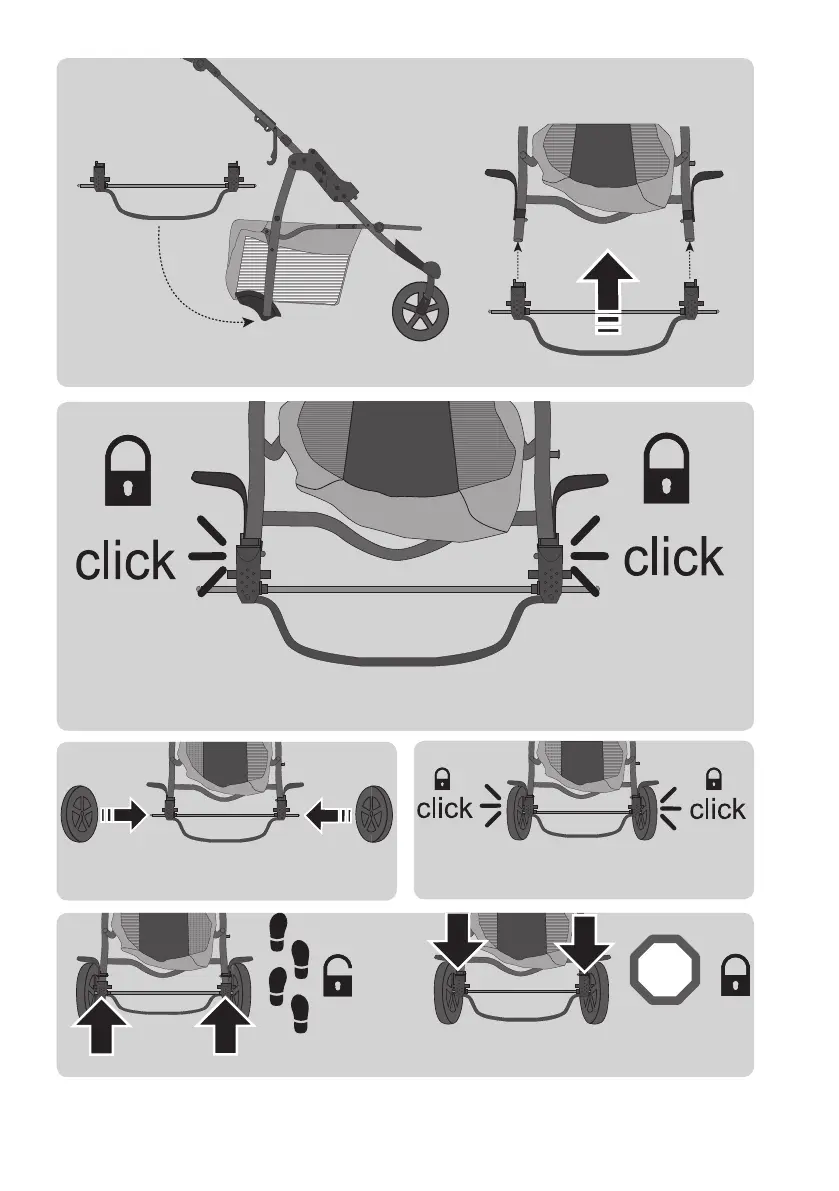 click

click

click

click