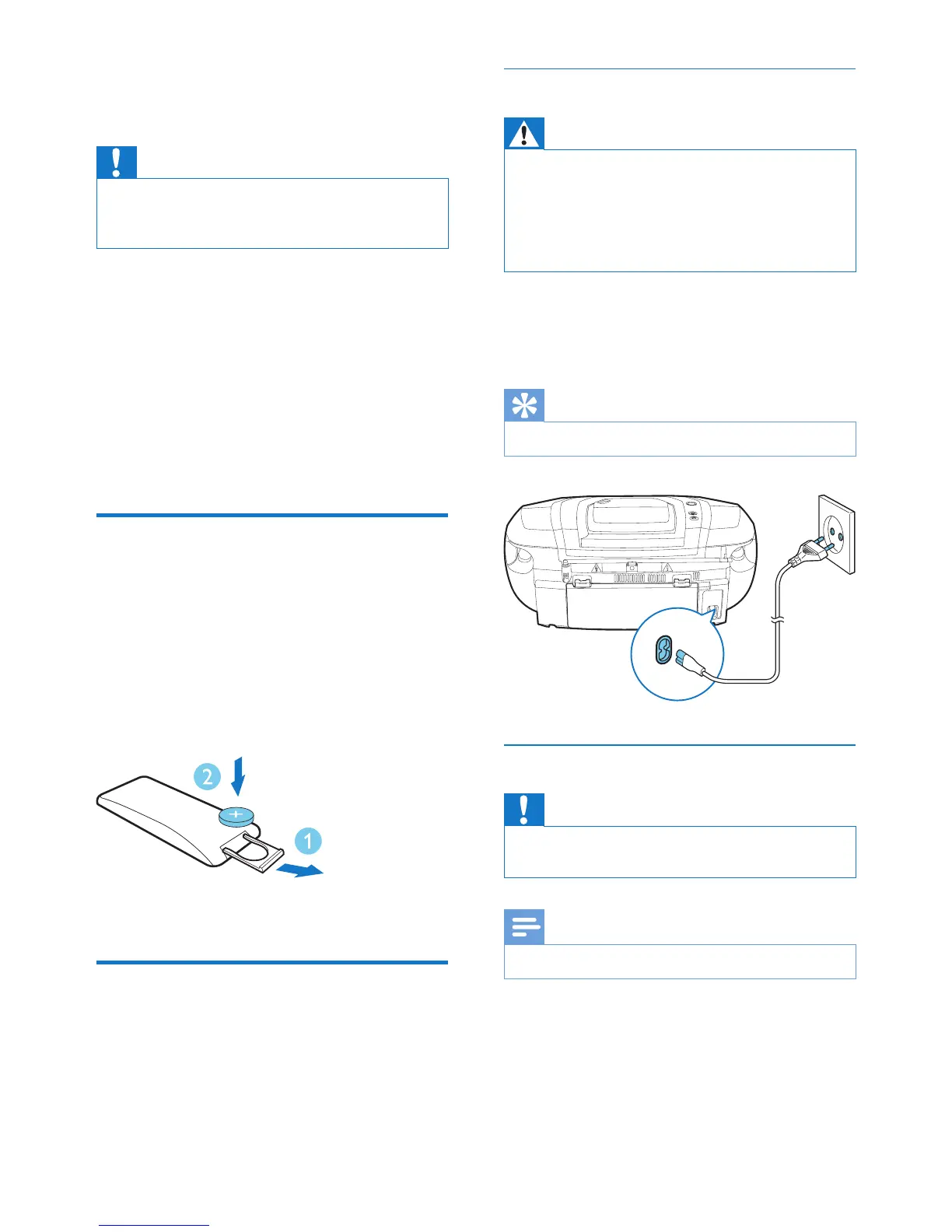 2
+
1