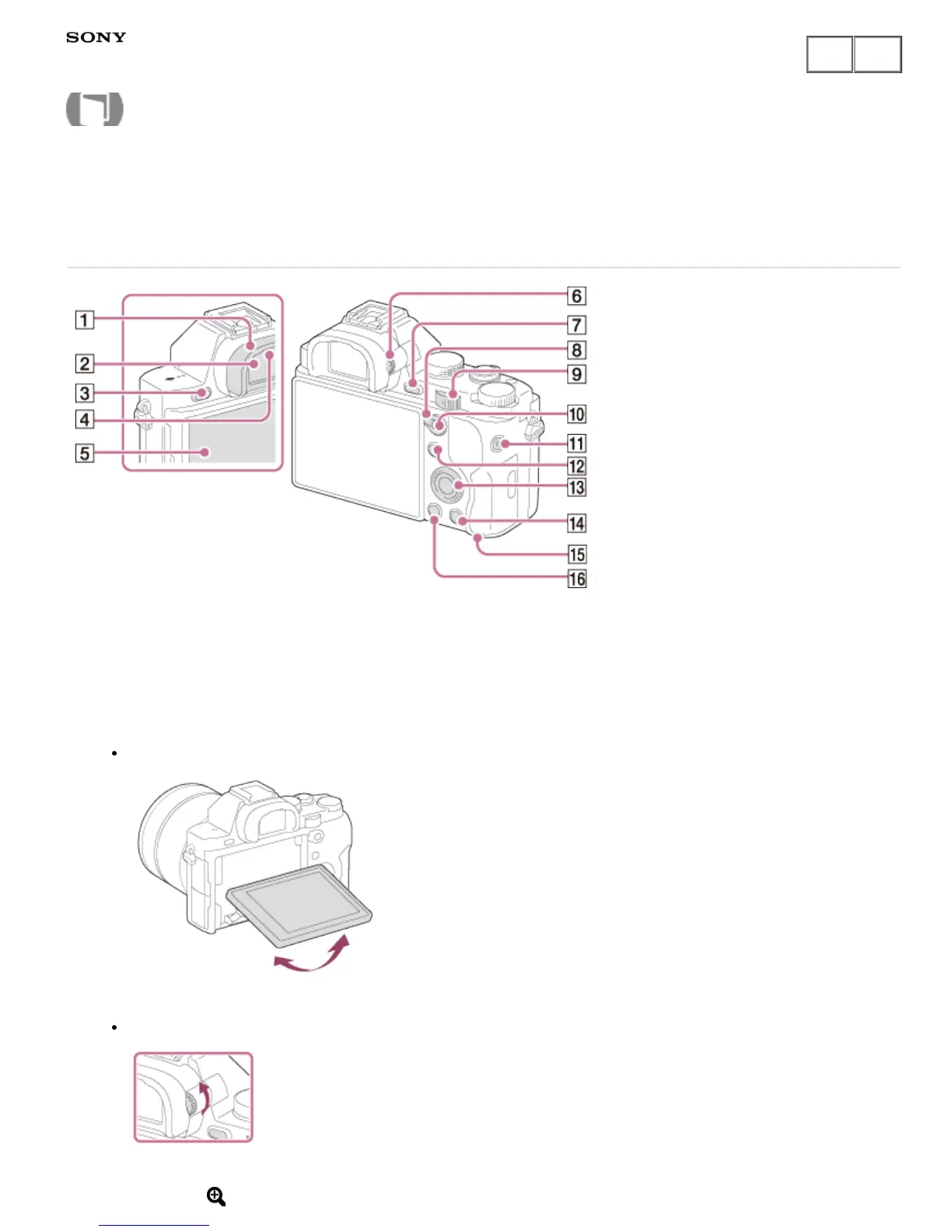 SONY

1
2
3
4
5
6
7
8
9
10
11
12
13
14
15
16