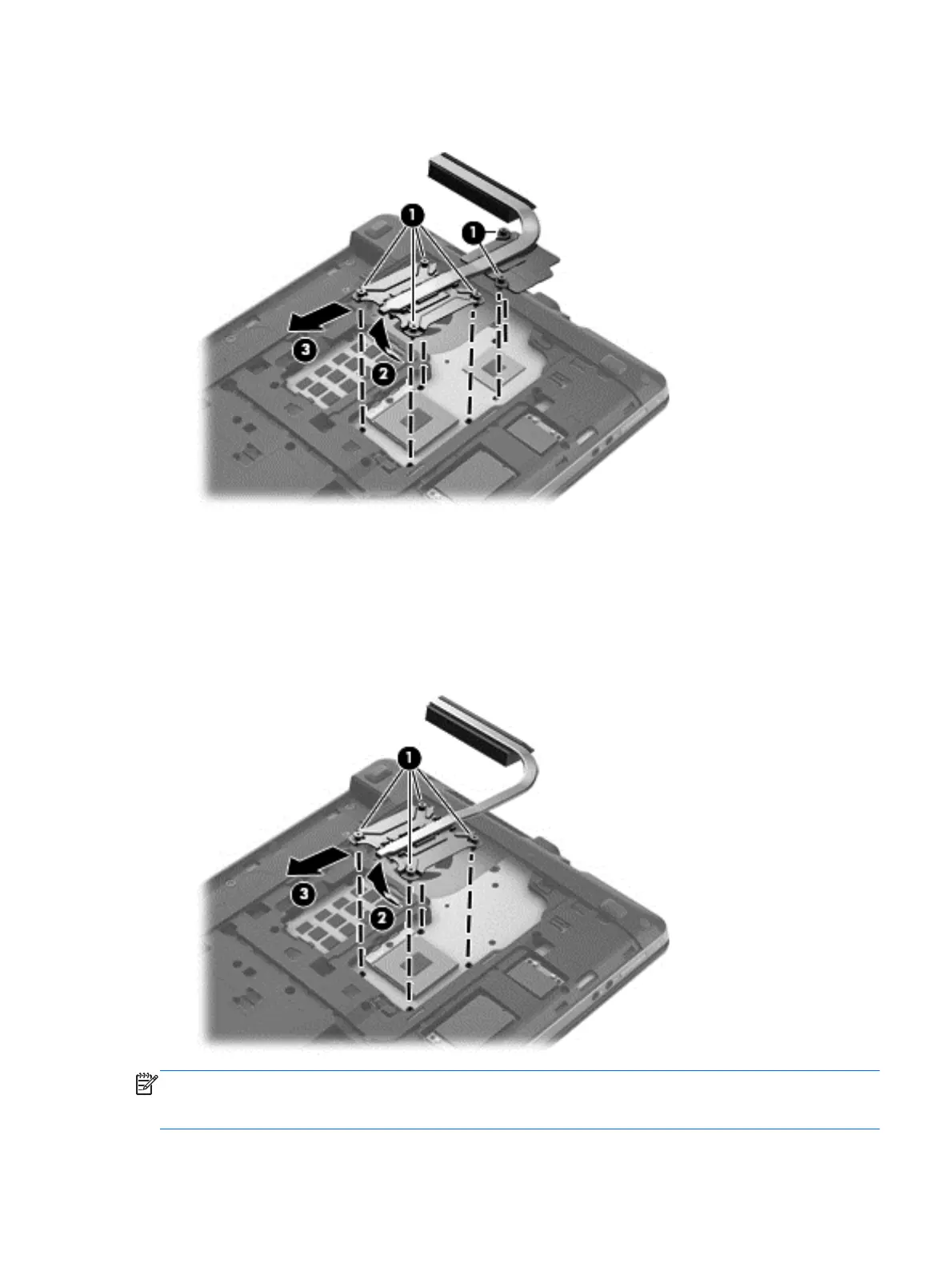 1
1
3
2

1
3
2