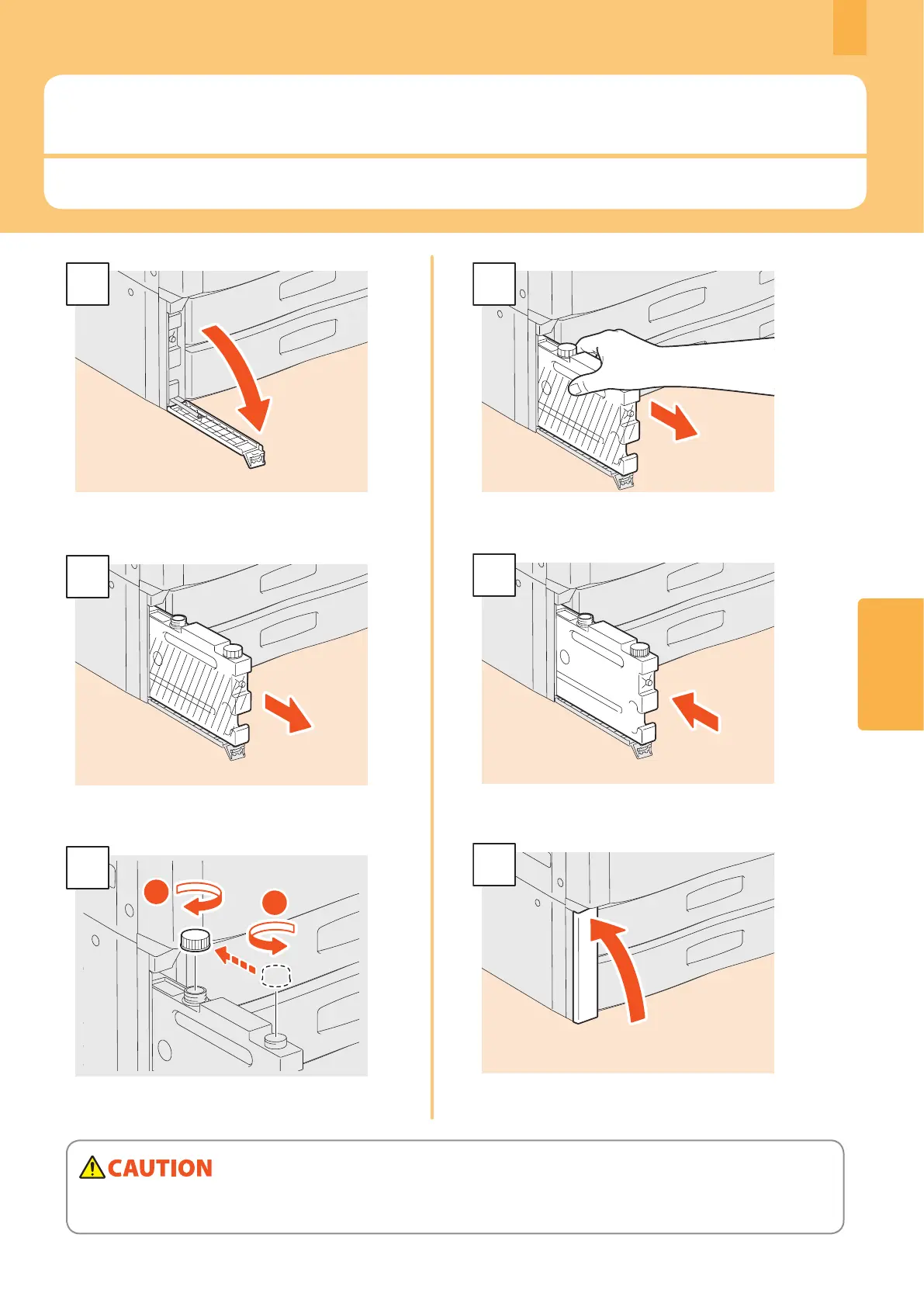 CAUTION