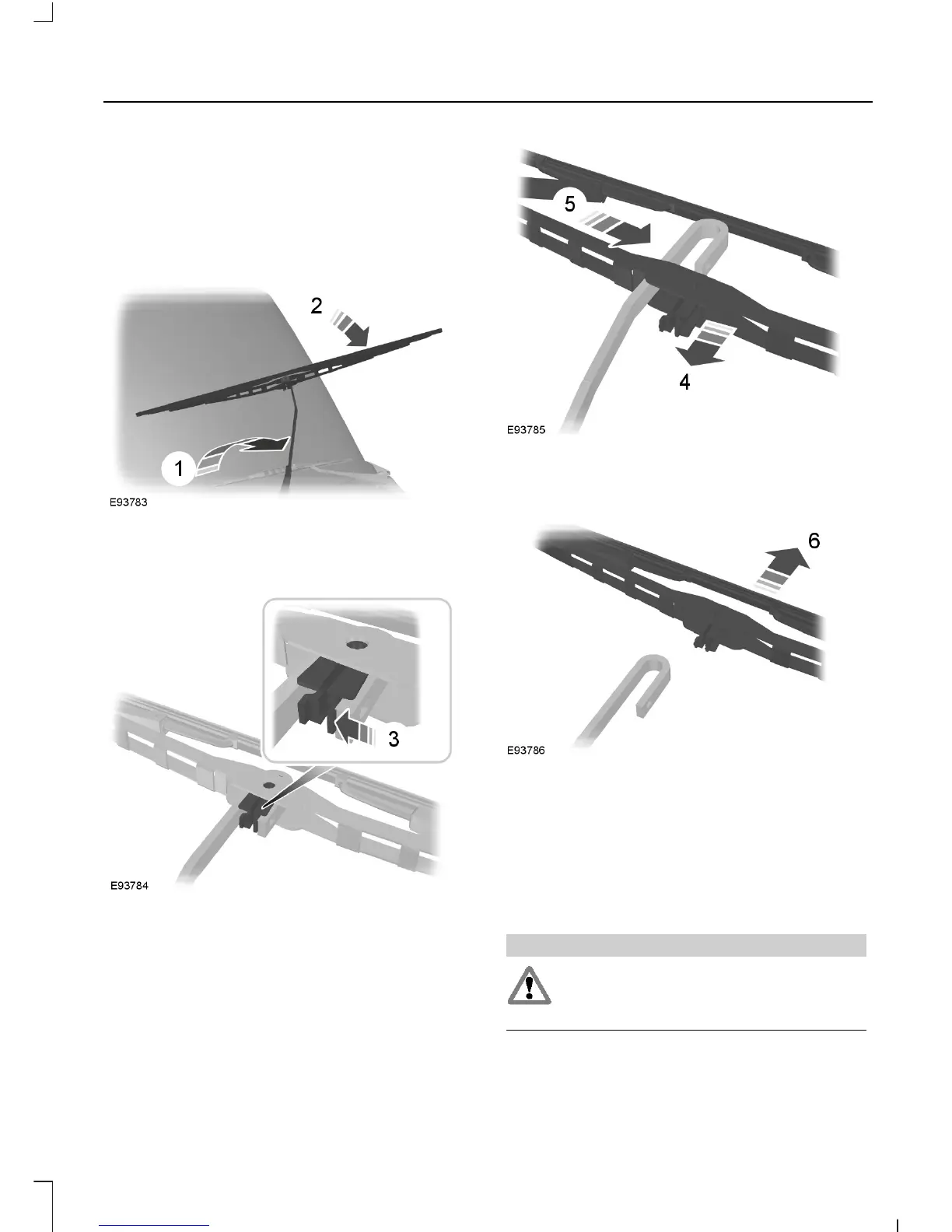 2

1

E93783

3

E93784

5

4

E93785

6

E93786