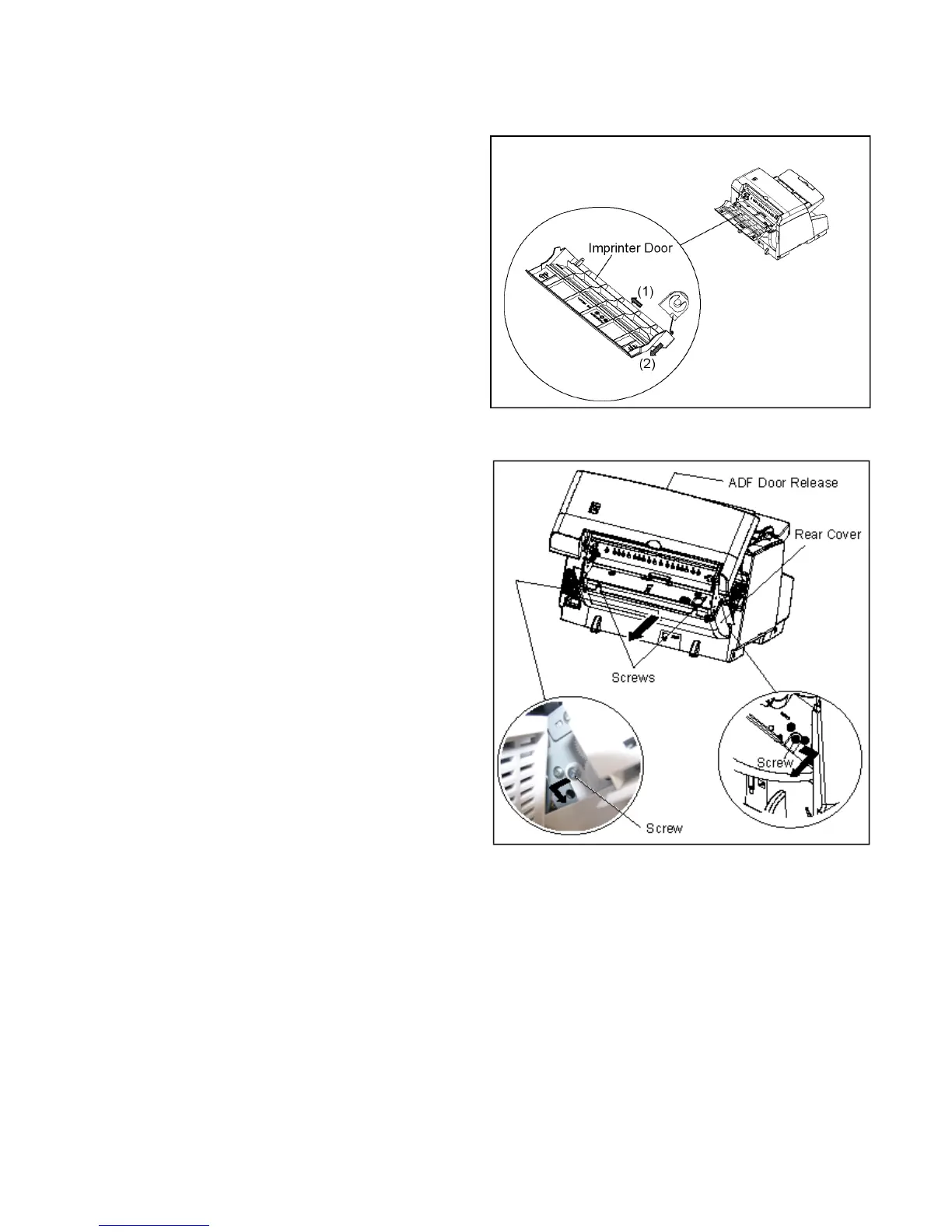 Imprinter Door
(1)
(2)

ADF Door Release
Rear Cover
Screws
Screw
Screw