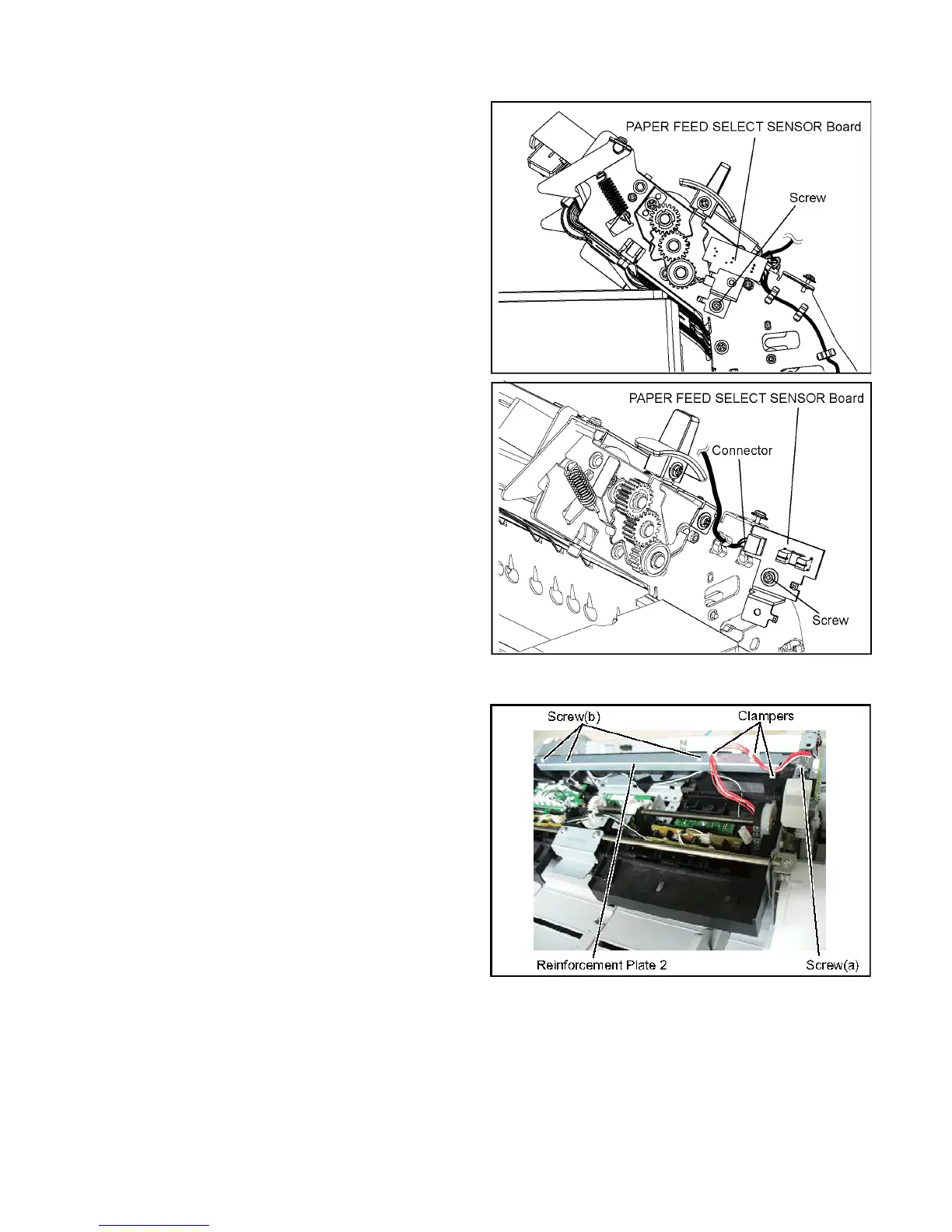 PAPER FEED SELECT SENSOR Board
Screw

PAPER FEED SELECT SENSOR Board
Connector
Screw

Screw(b)
Clampers
Reinforcement Plate 2
Screw(a)