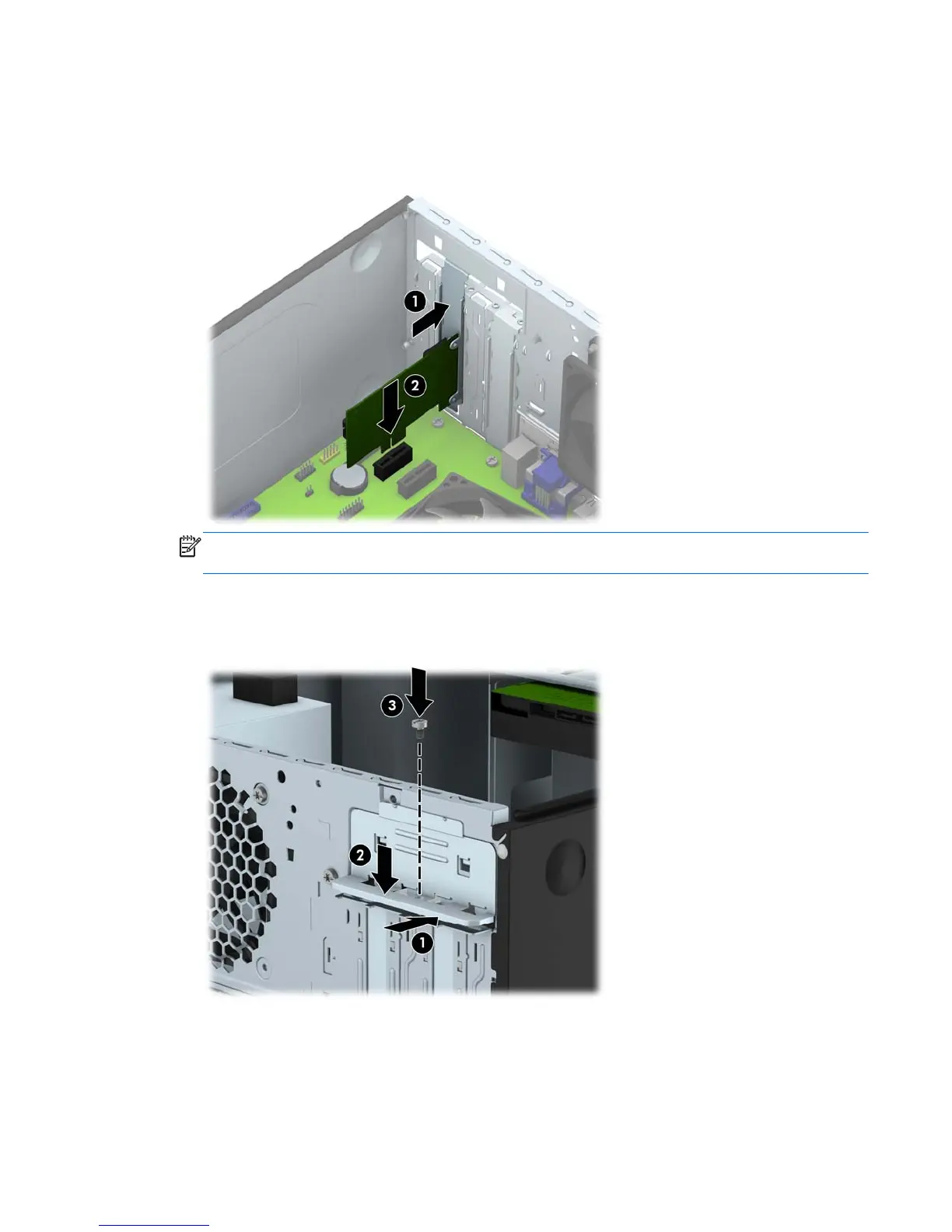 1

2

3

2

1