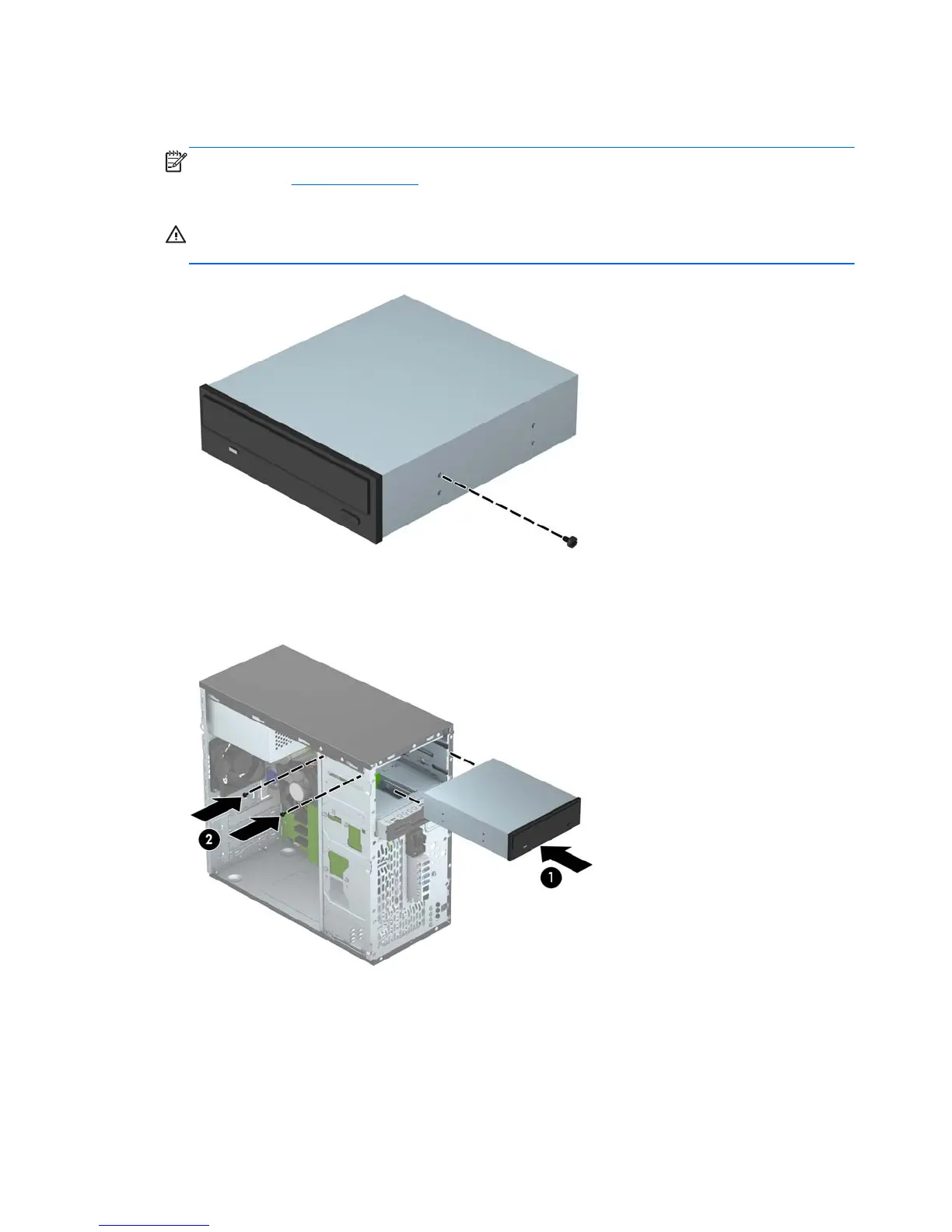 2

1