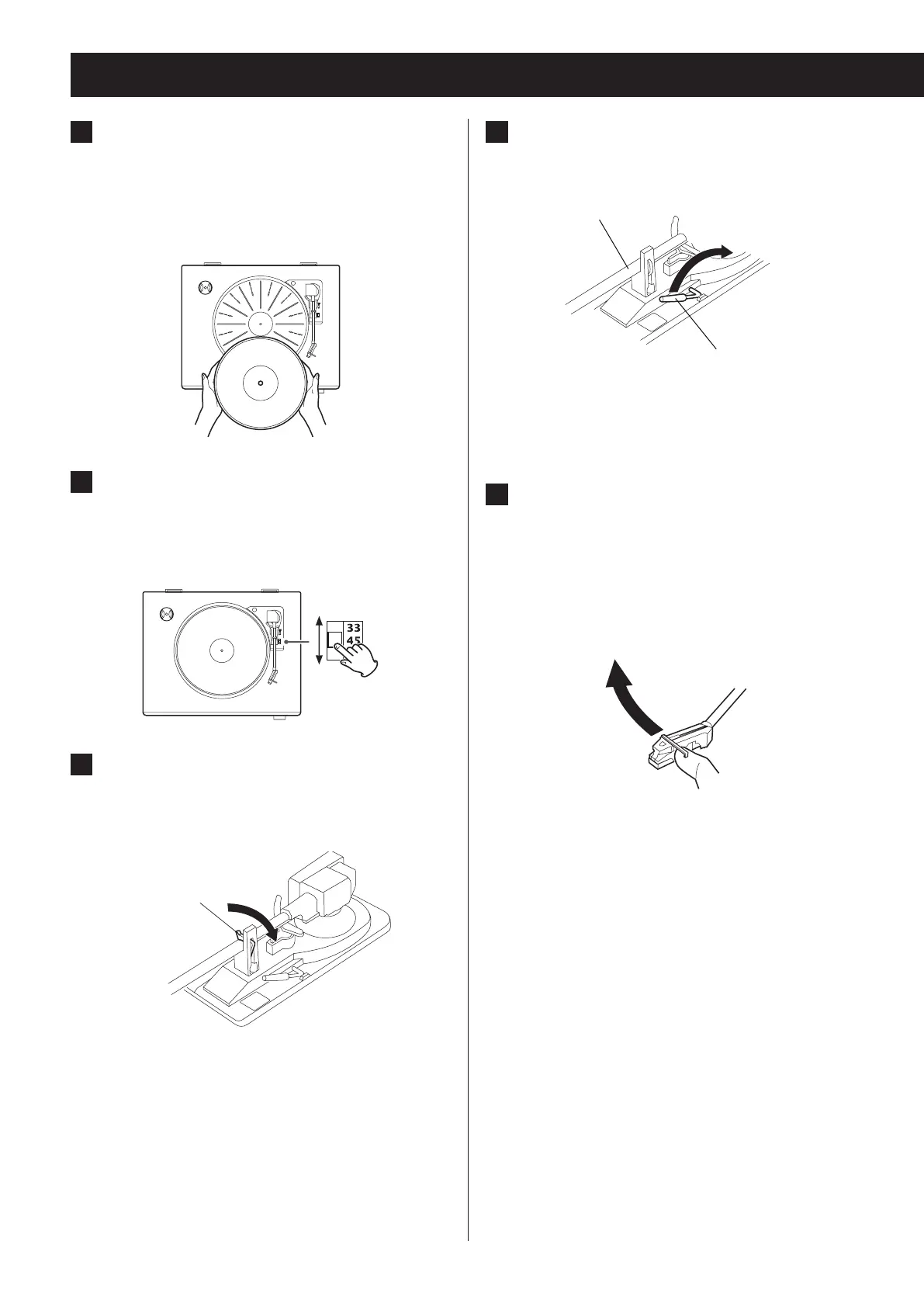 33
45