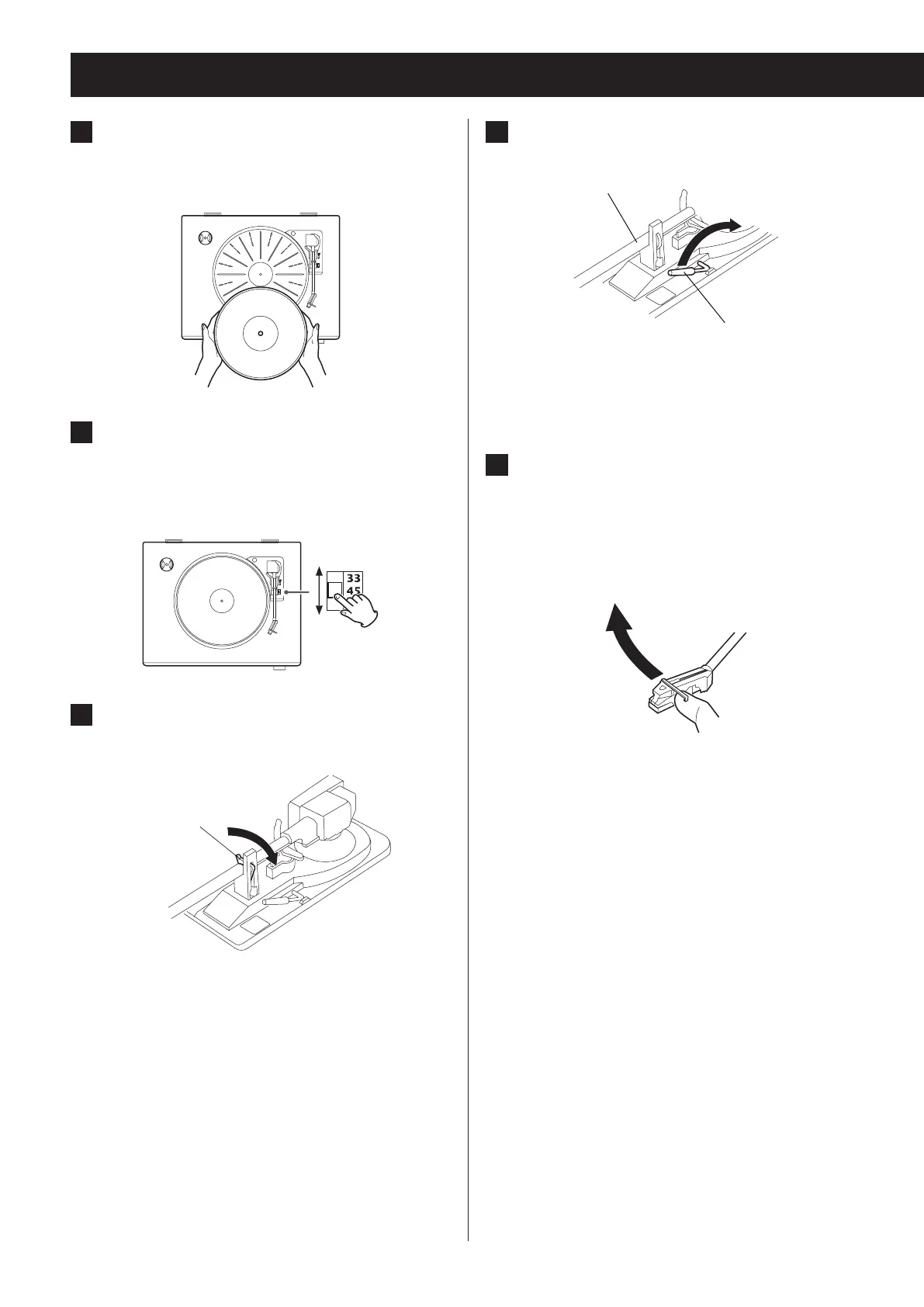 33
45