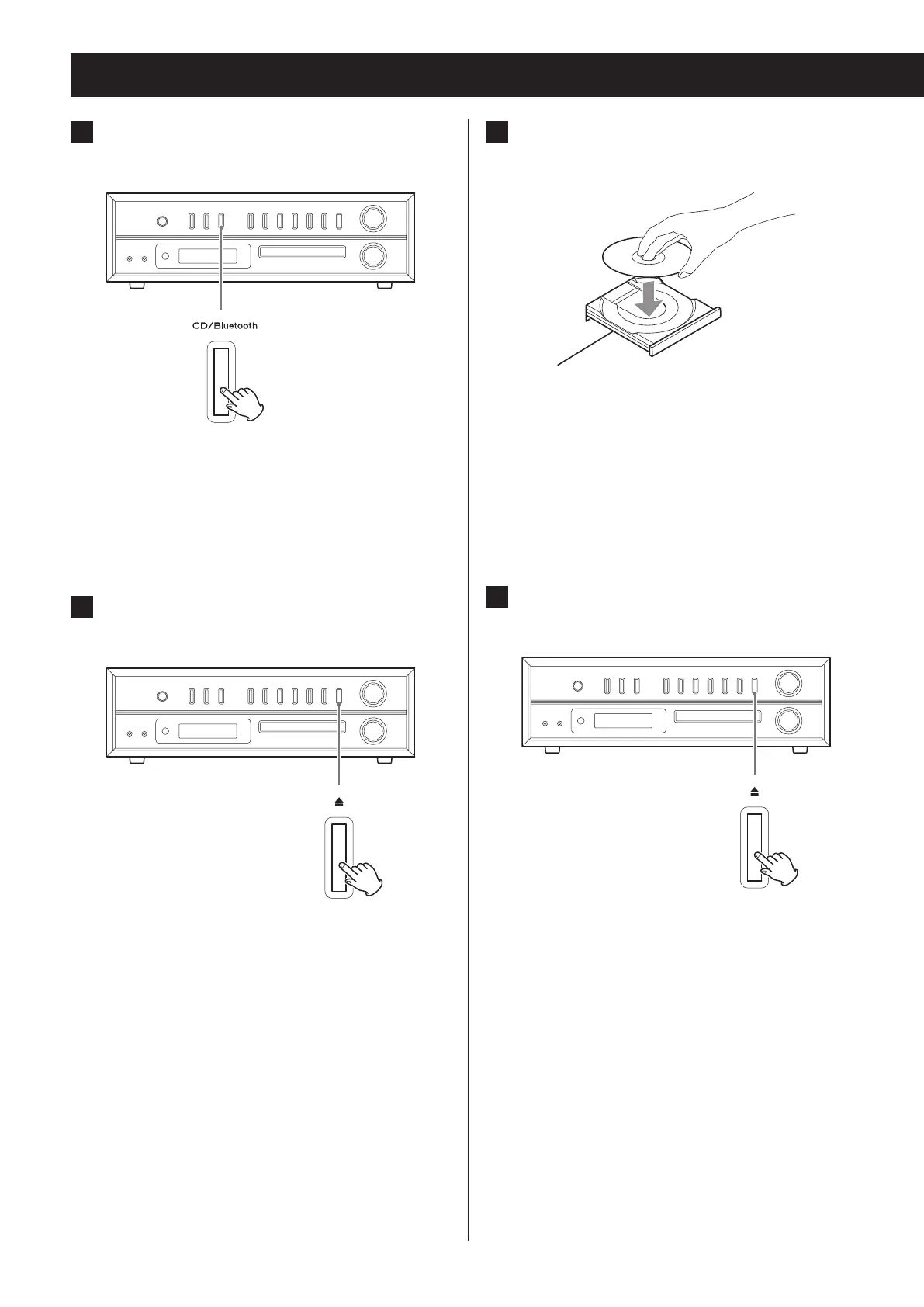 CD/Bluetooth

⏏

⏏