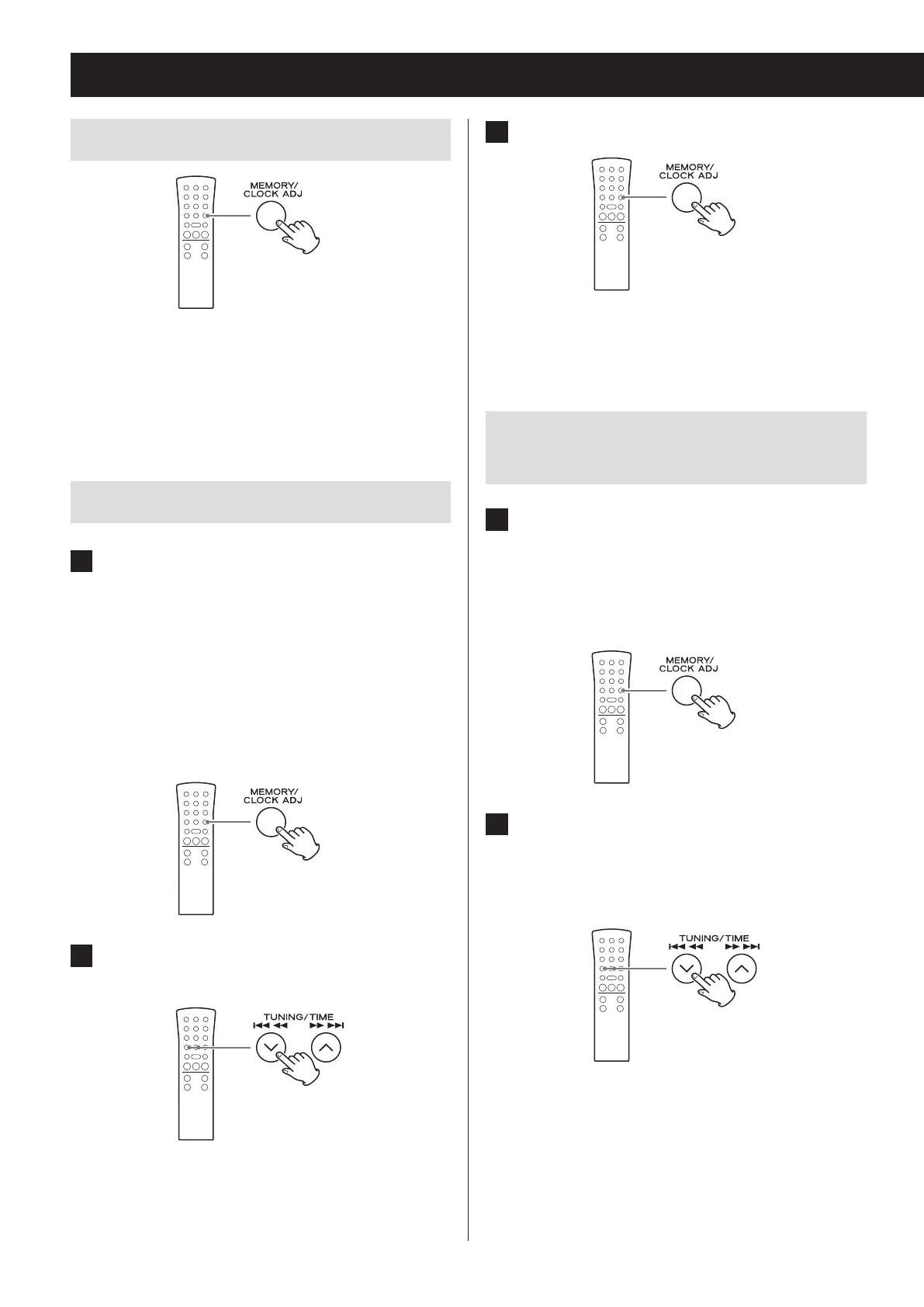 MEMORY/
CLOCK ADJ

MEMORY/
CLOCK ADJ

TUNING/TIME

MEMORY/
CLOCK ADJ

MEMORY/
CLOCK ADJ

TUNING/TIME