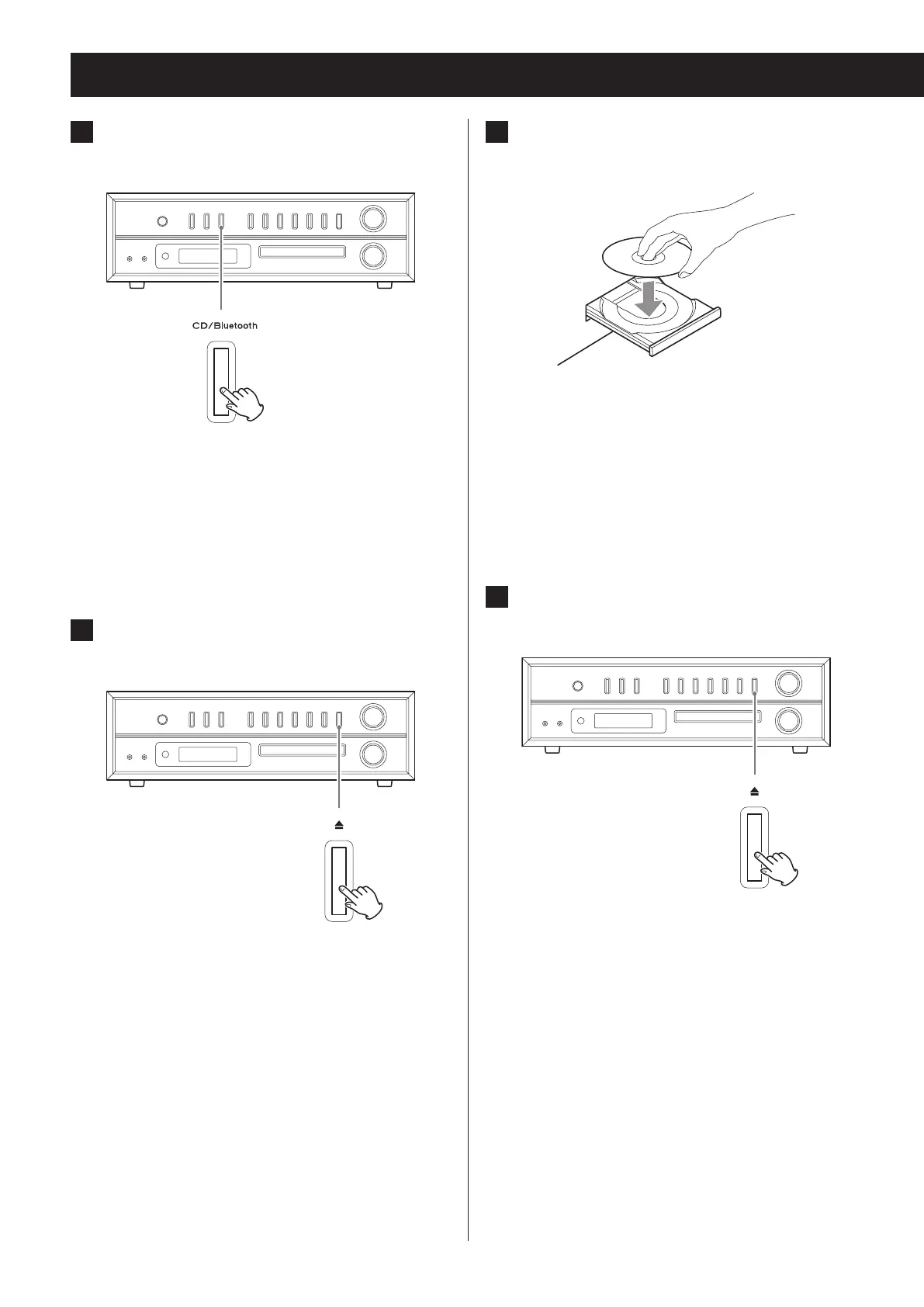 CD/Bluetooth

⏏

⏏