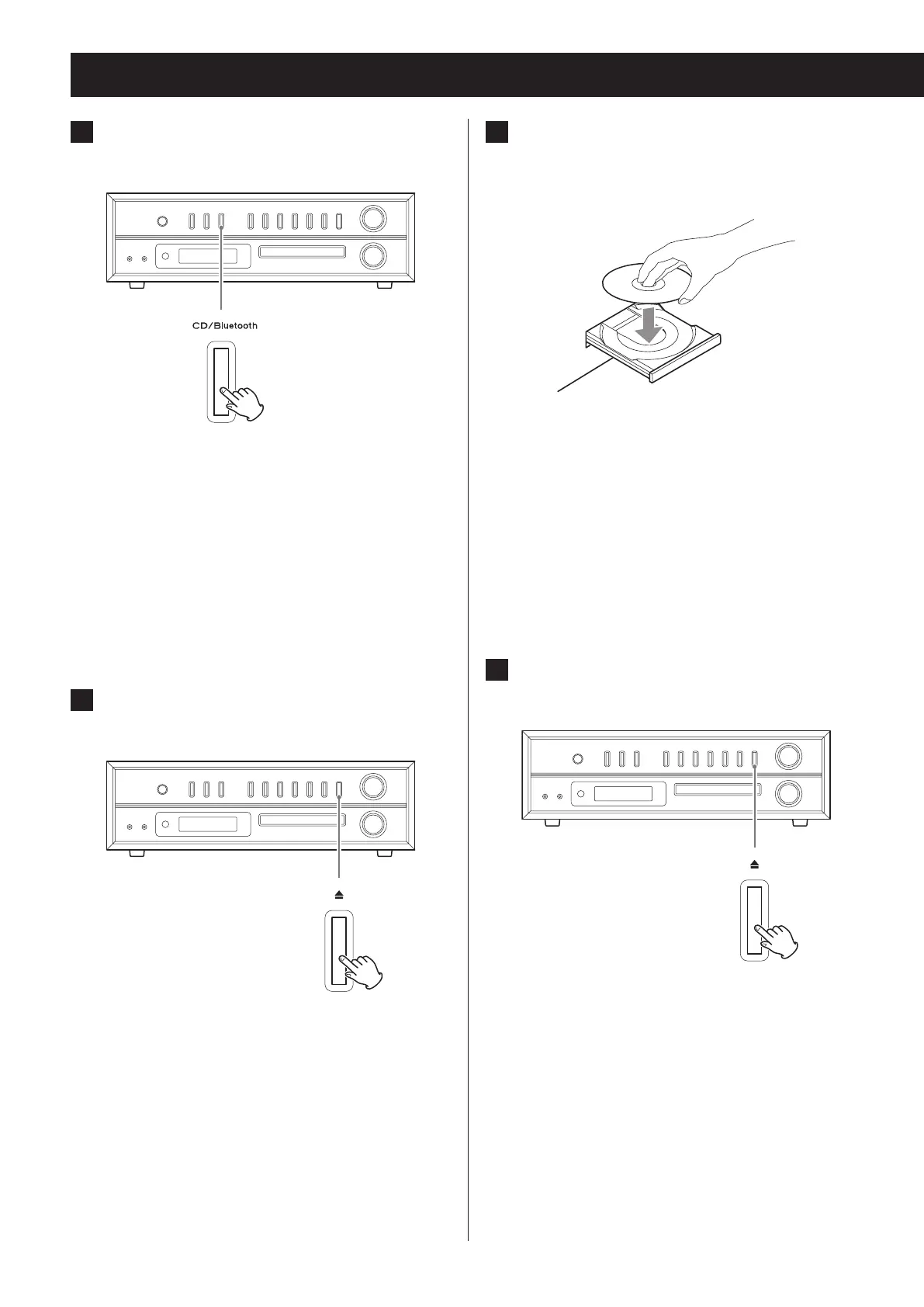 CD/Bluetooth

⏏

⏏