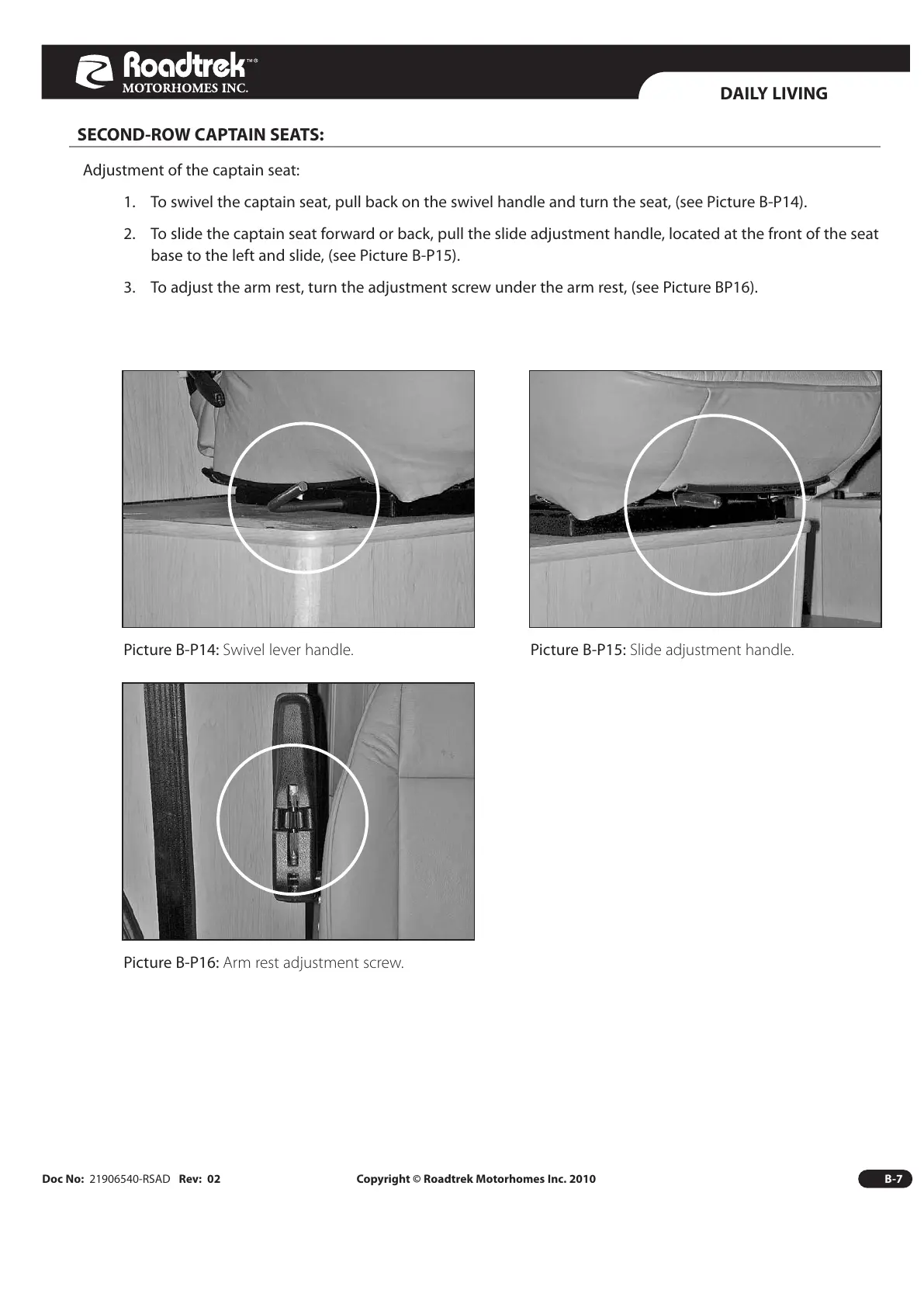 Roadtrek™® MOTORHOMES INC.

DAILY LIVING

SECOND-ROW CAPTAIN SEATS:

Adjustment of the captain seat:

1. To swivel the captain seat, pull back on the swivel handle and turn the seat, (see Picture B-P14).

2. To slide the captain seat forward or back, pull the slide adjustment handle, located at the front of the seat base to the left and slide, (see Picture B-P15).

3. To adjust the arm rest, turn the adjustment screw under the arm rest, (see Picture BP16).

Picture B-P14: Swivel lever handle.

Picture B-P15: Slide adjustment handle.

Picture B-P16: Arm rest adjustment screw.

Doc No: 21906540-RSAD Rev: 02

Copyright © Roadtrek Motorhomes Inc. 2010

B-7