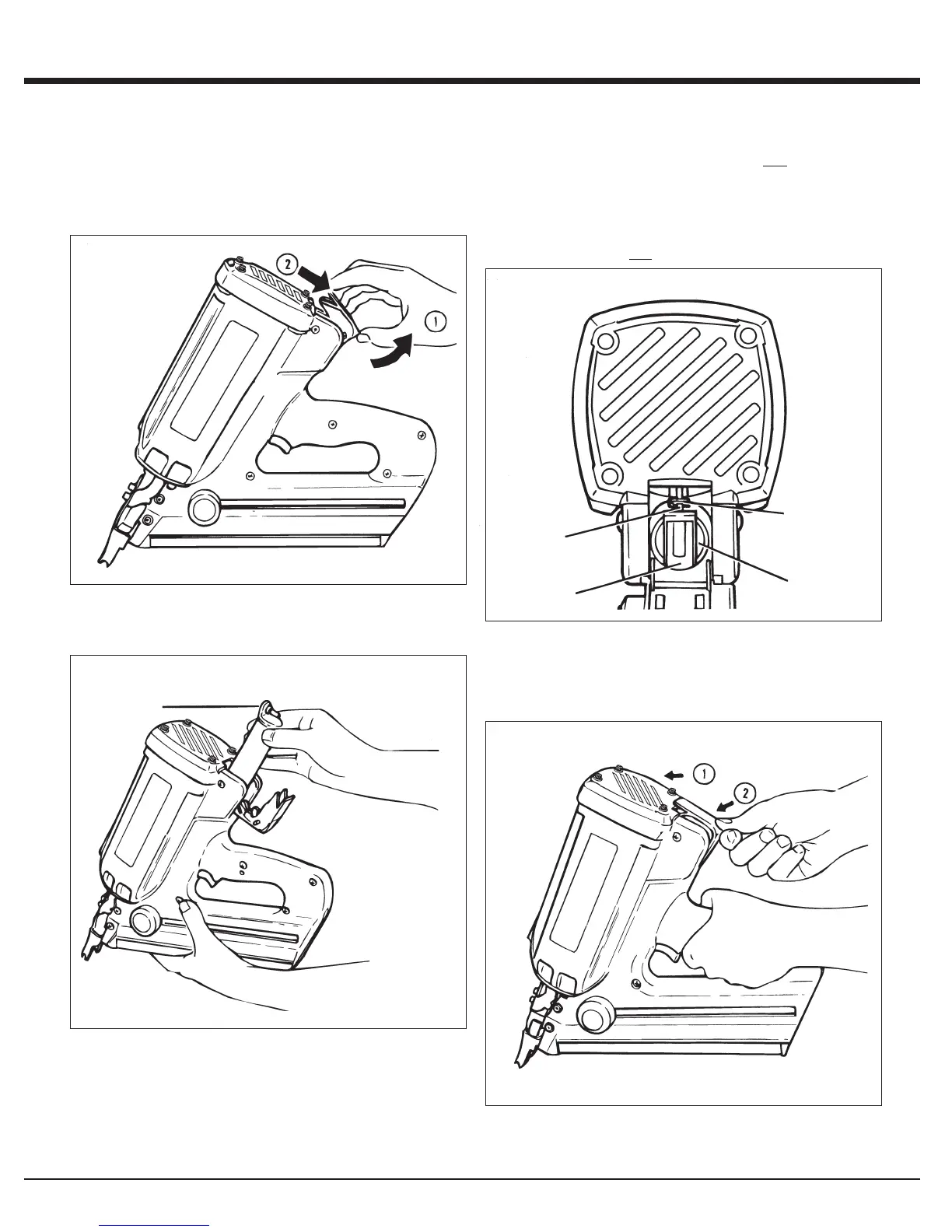 2

1

1

2