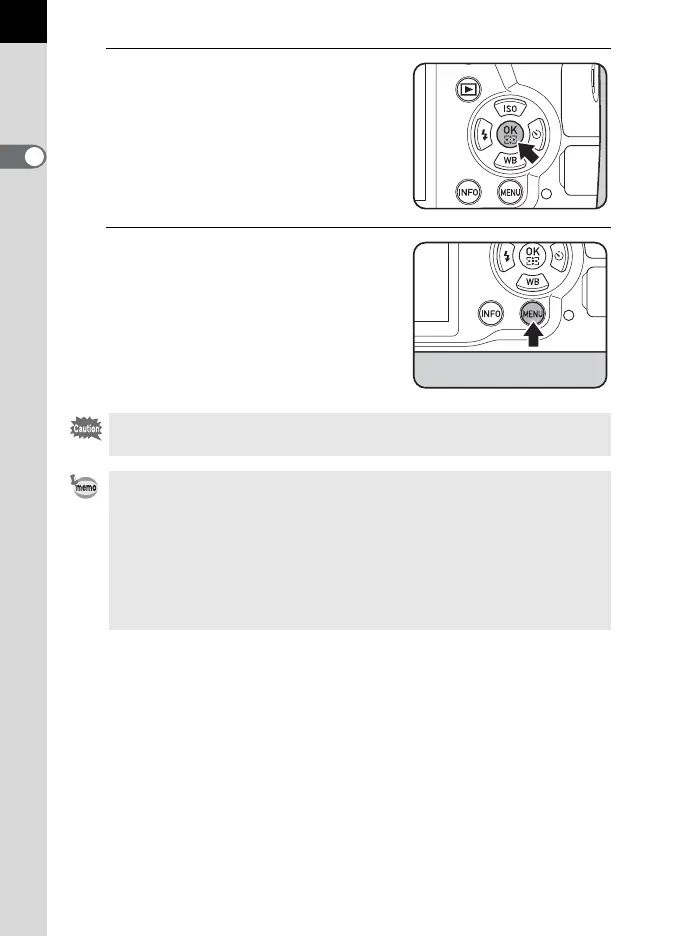 ISO
OK
WB
INFO
MENU

OK
WB
INFO
MENU

Caution

memo