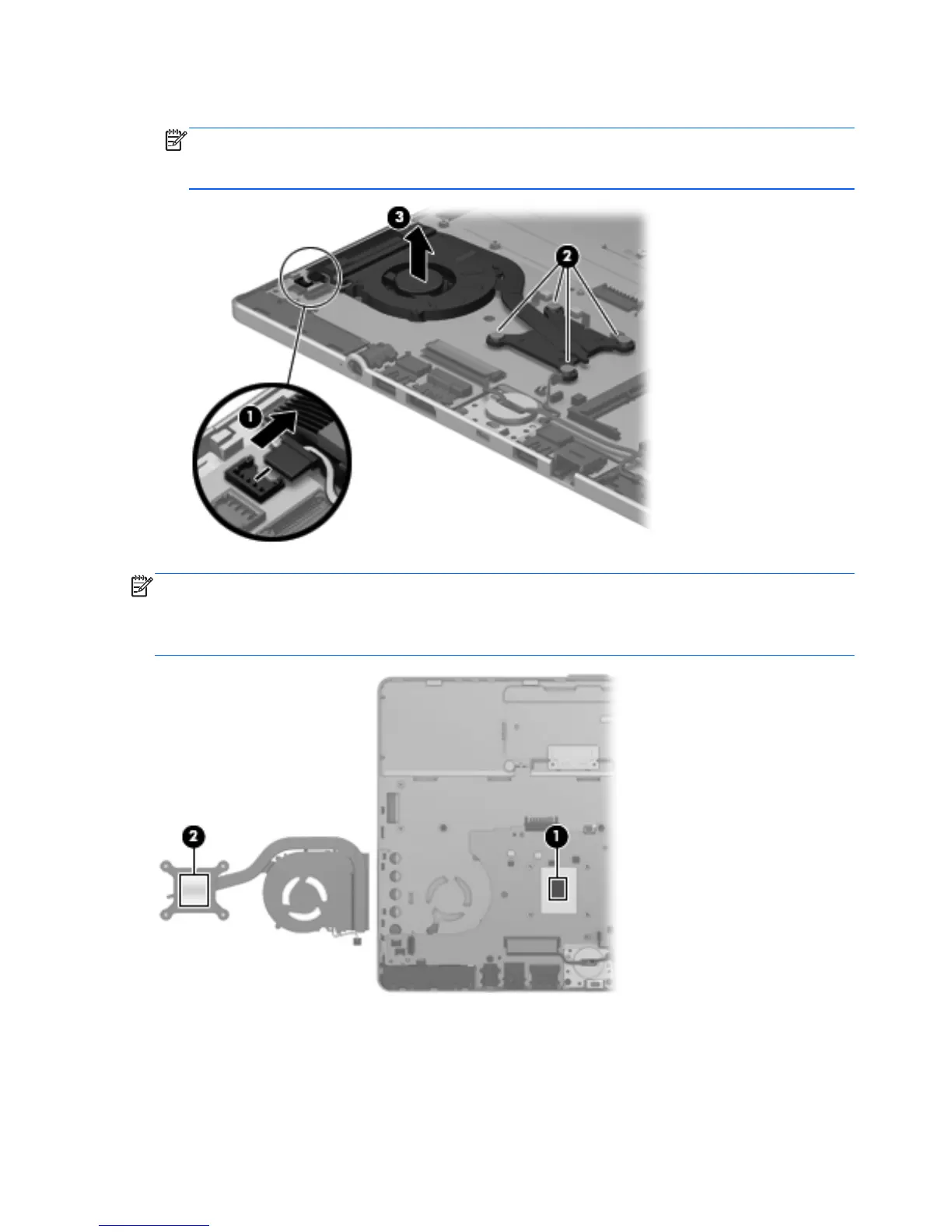 3

2

1

2

1