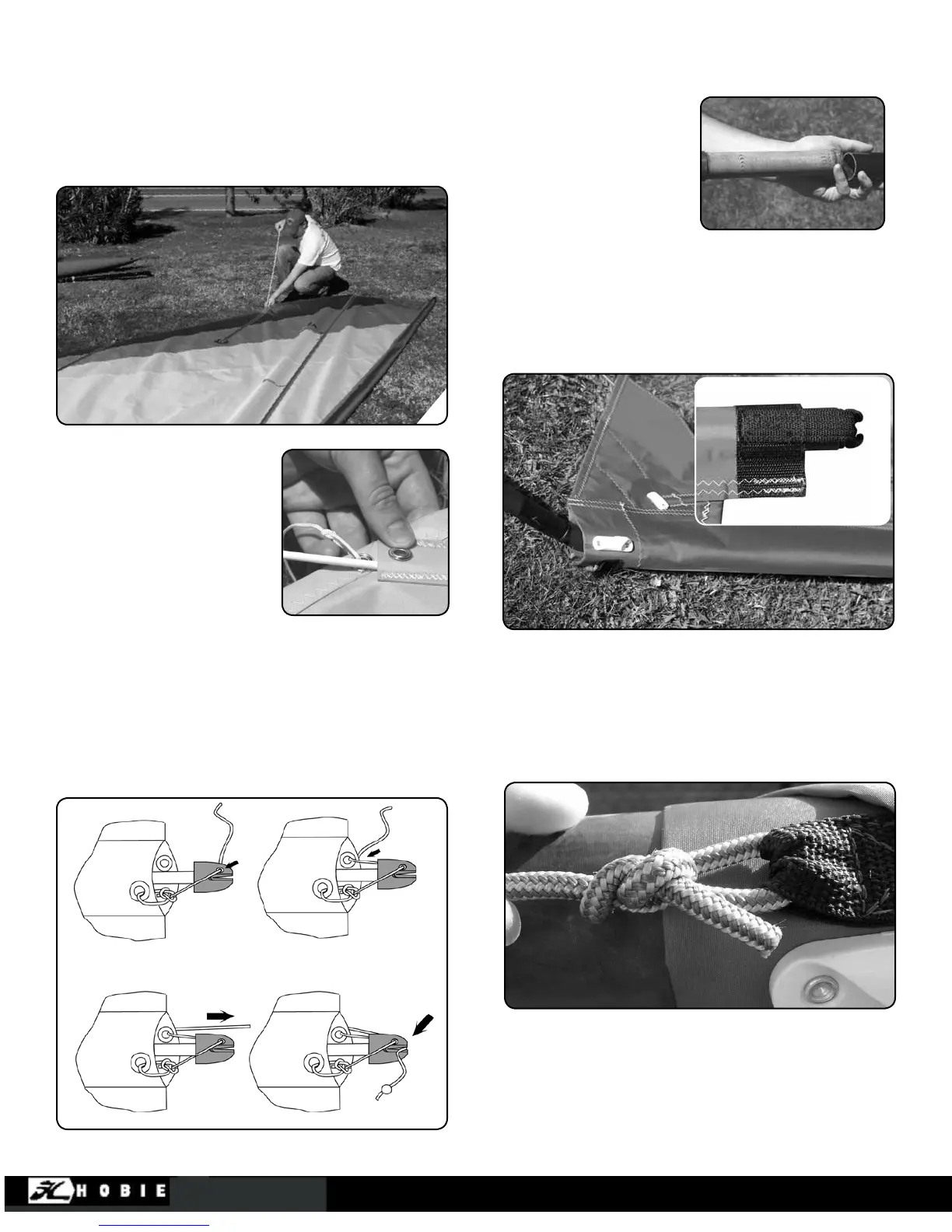 HOBIE