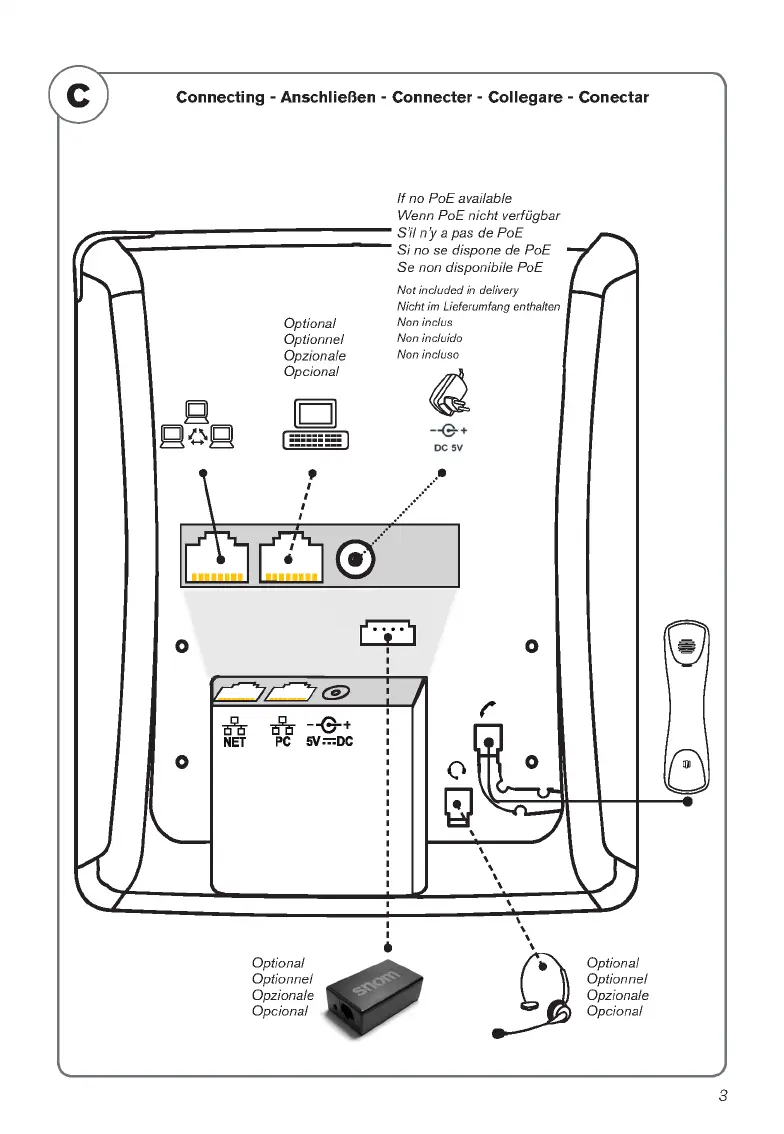 C

Connecting - Anschließen - Connecter - Collegare - Conectar

If no PoE available
Wenn PoE nicht verfügbar
S'il n'y a pas de PoE
Si no se dispone de PoE
Se non disponibile PoE

Not included in delivery
Nicht im Lieferumfang enthalten
Non inclus
Non incluido
Non incluso

Optional
Optionnel
Opzionale
Opcional

DC 5V

NET PC 5V DC

Optional
Optionnel
Opzionale
Opcional

snom

Optional
Optionnel
Opzionale
Opcional

3