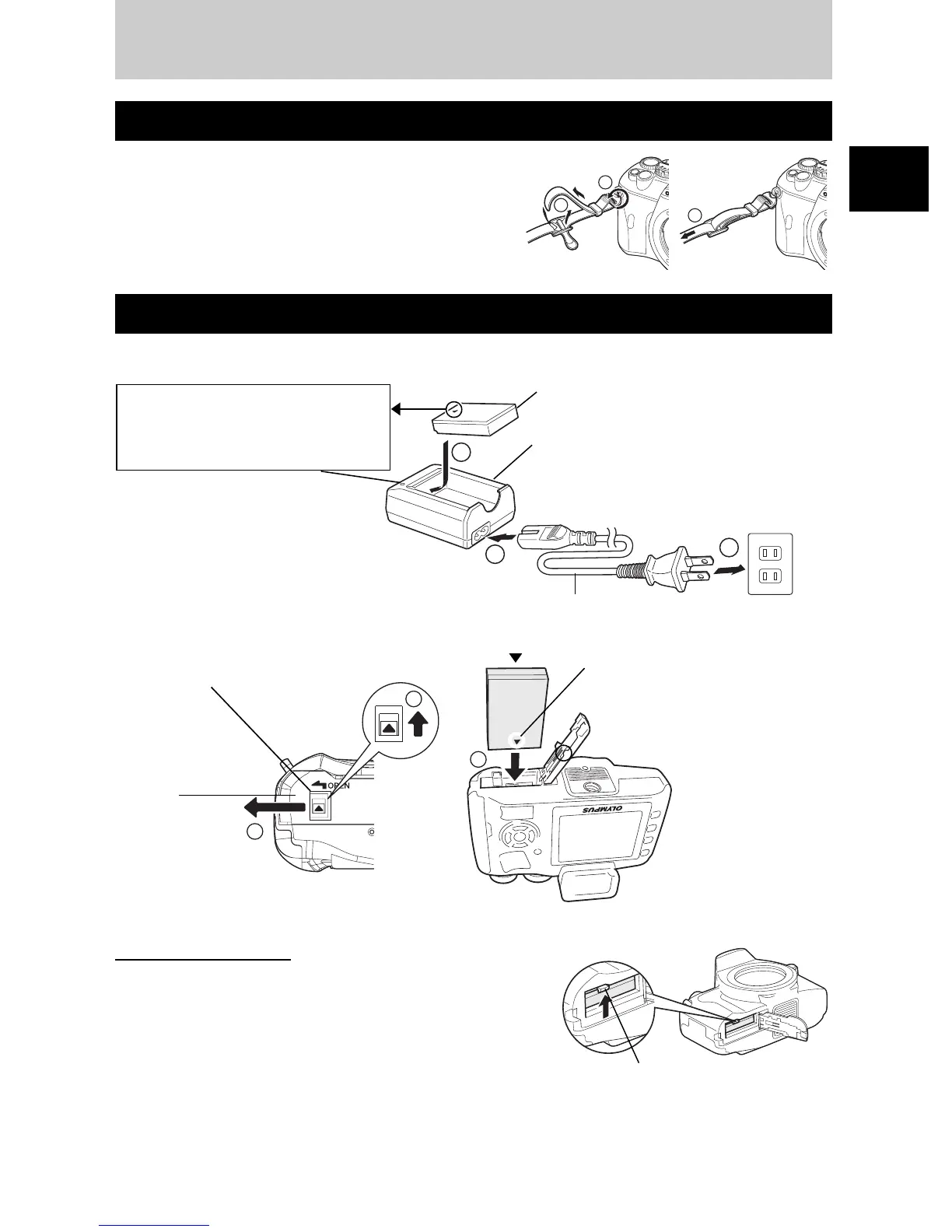 OPEN

OLYMPUS