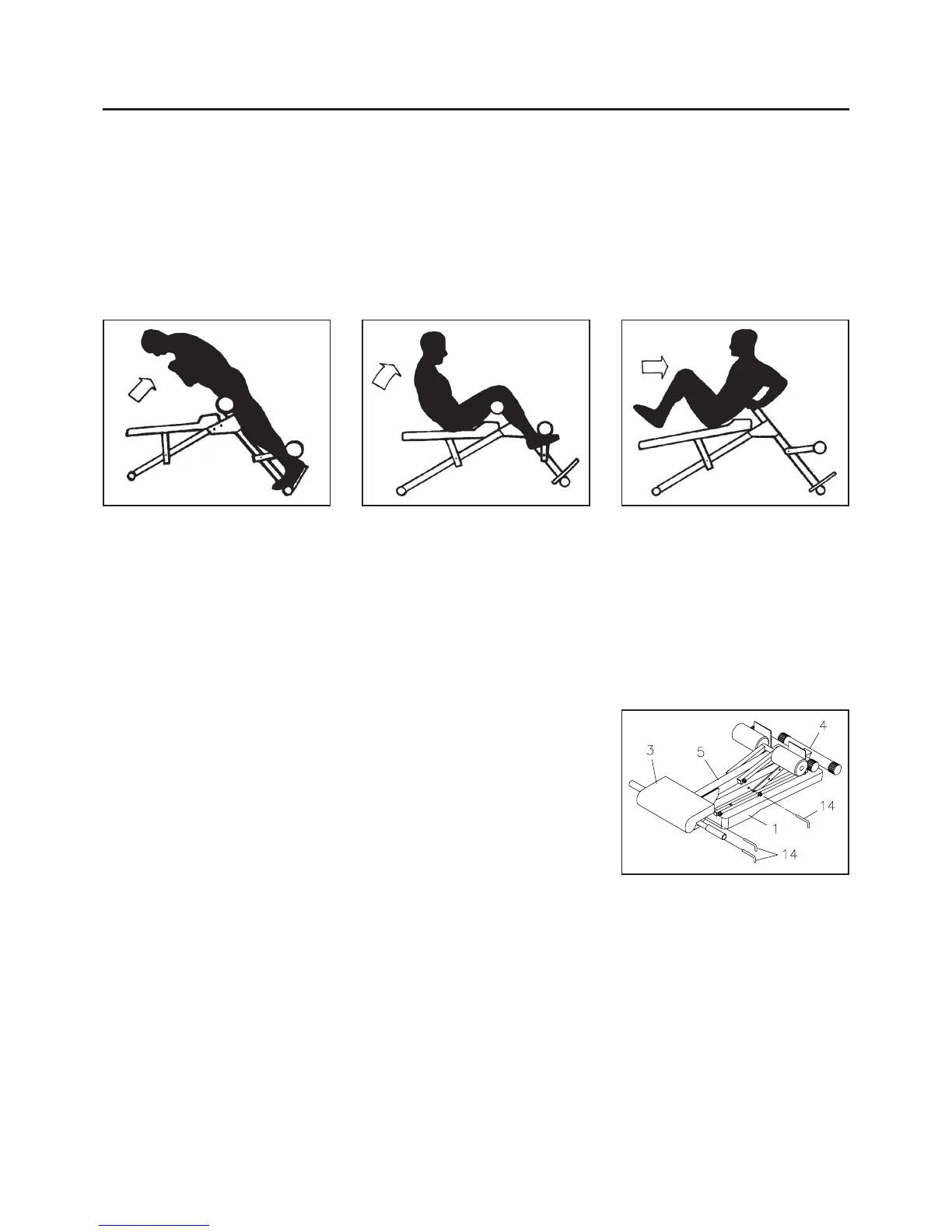 3

5

4

14

1

14