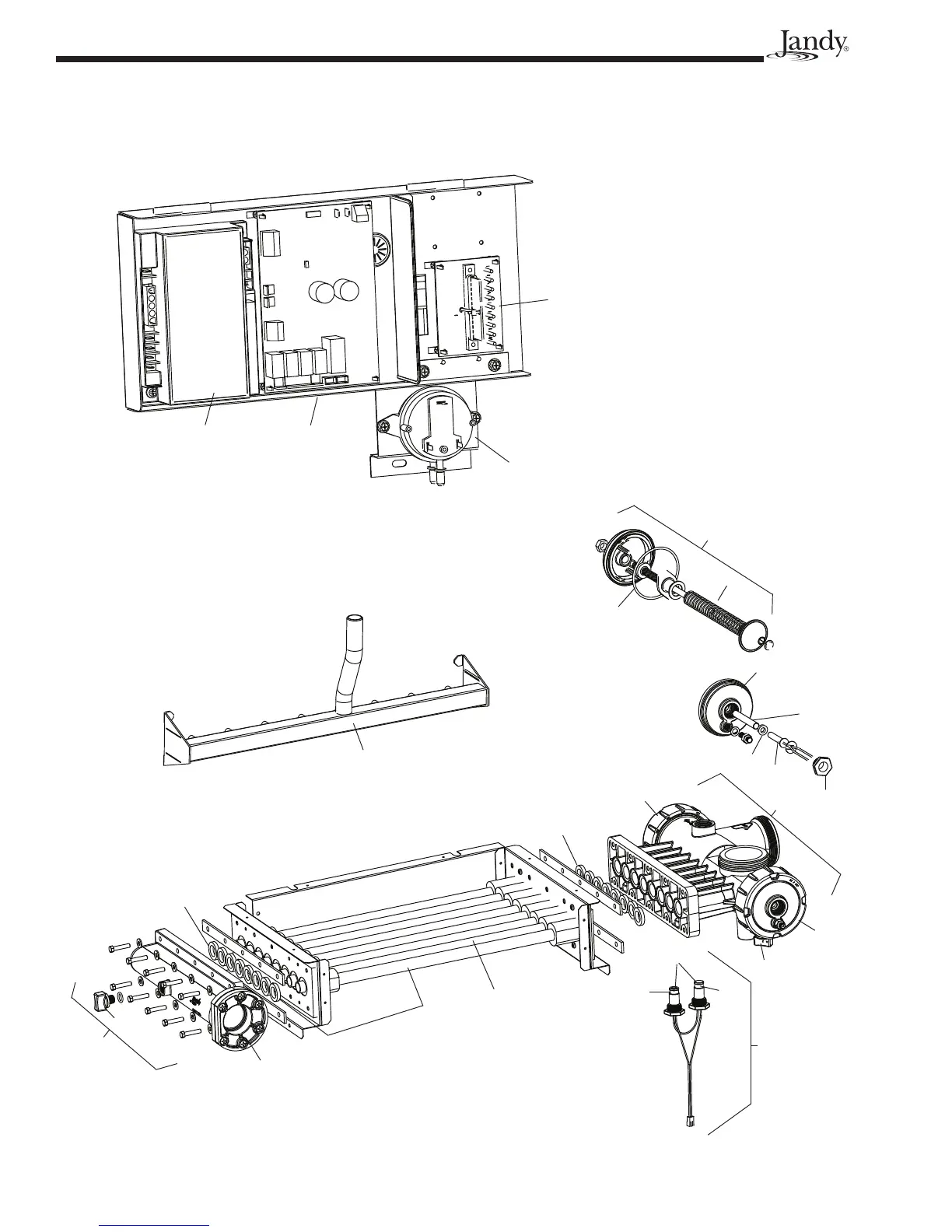 Jandy®