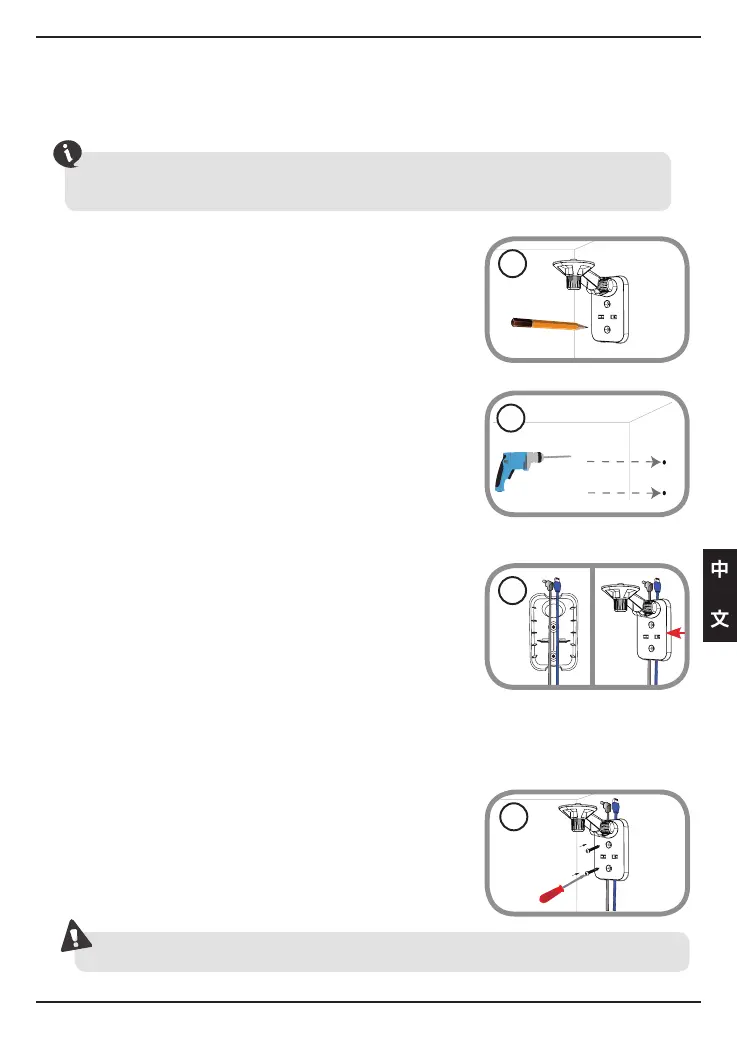 中

文