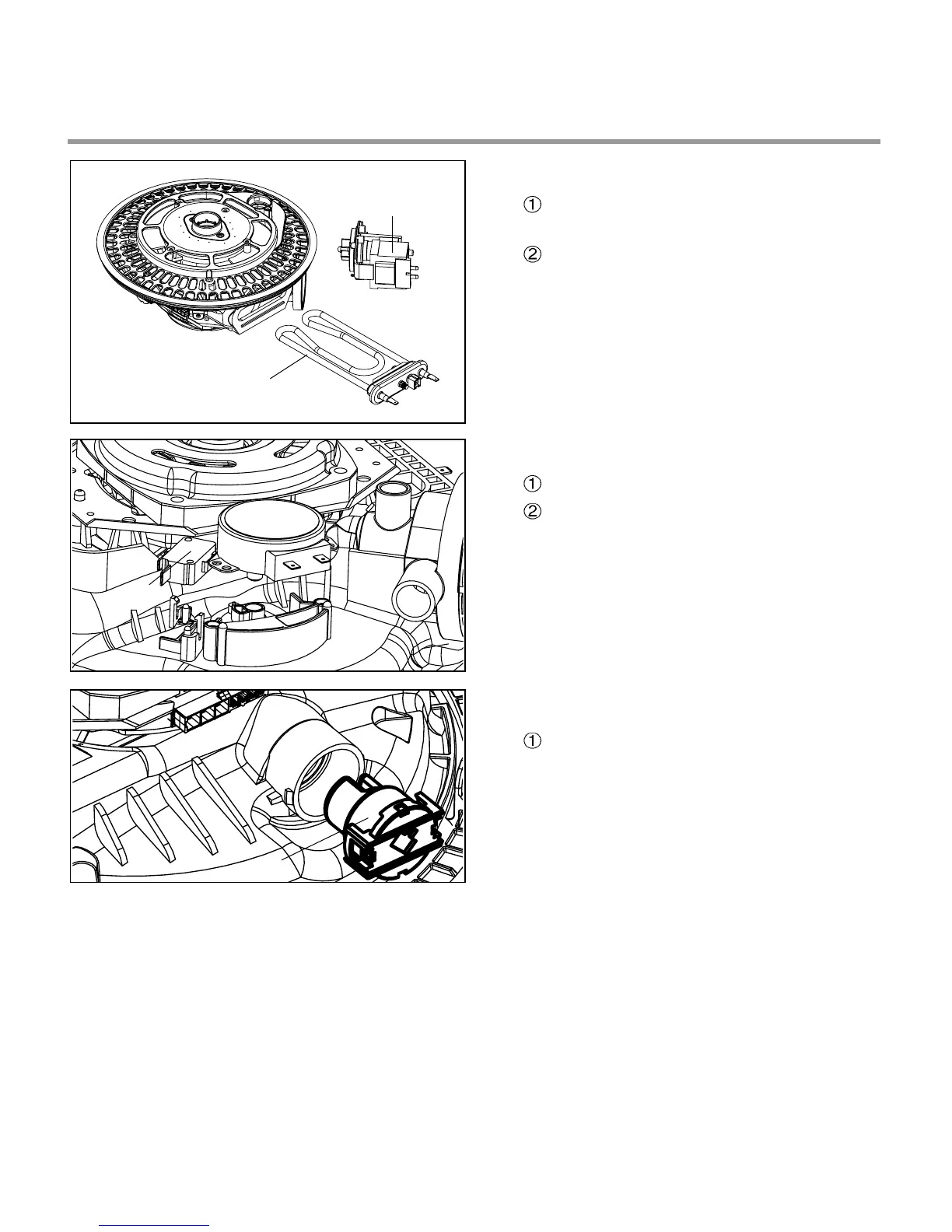 ①

②

①

②

①