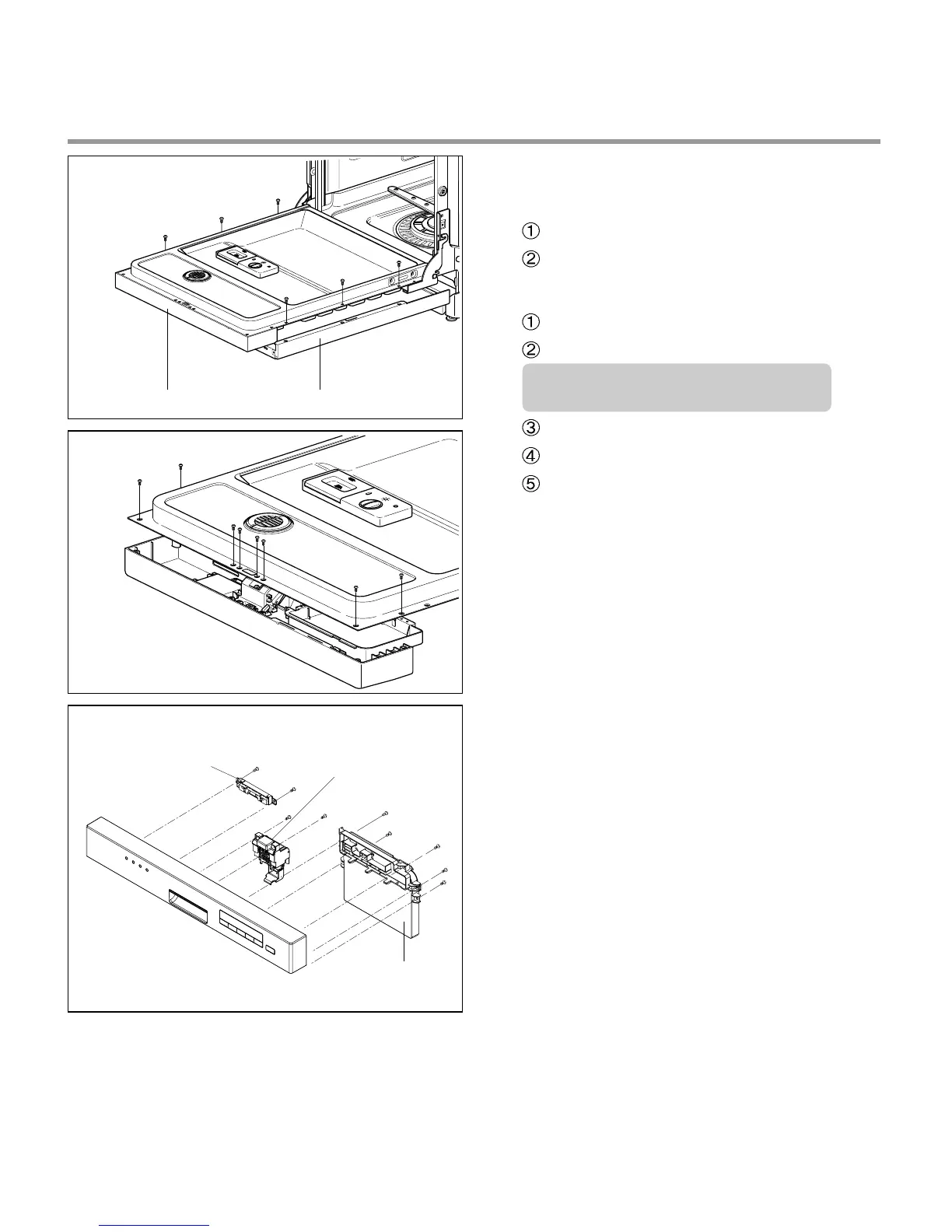 ①
②

①
②

③
④
⑤