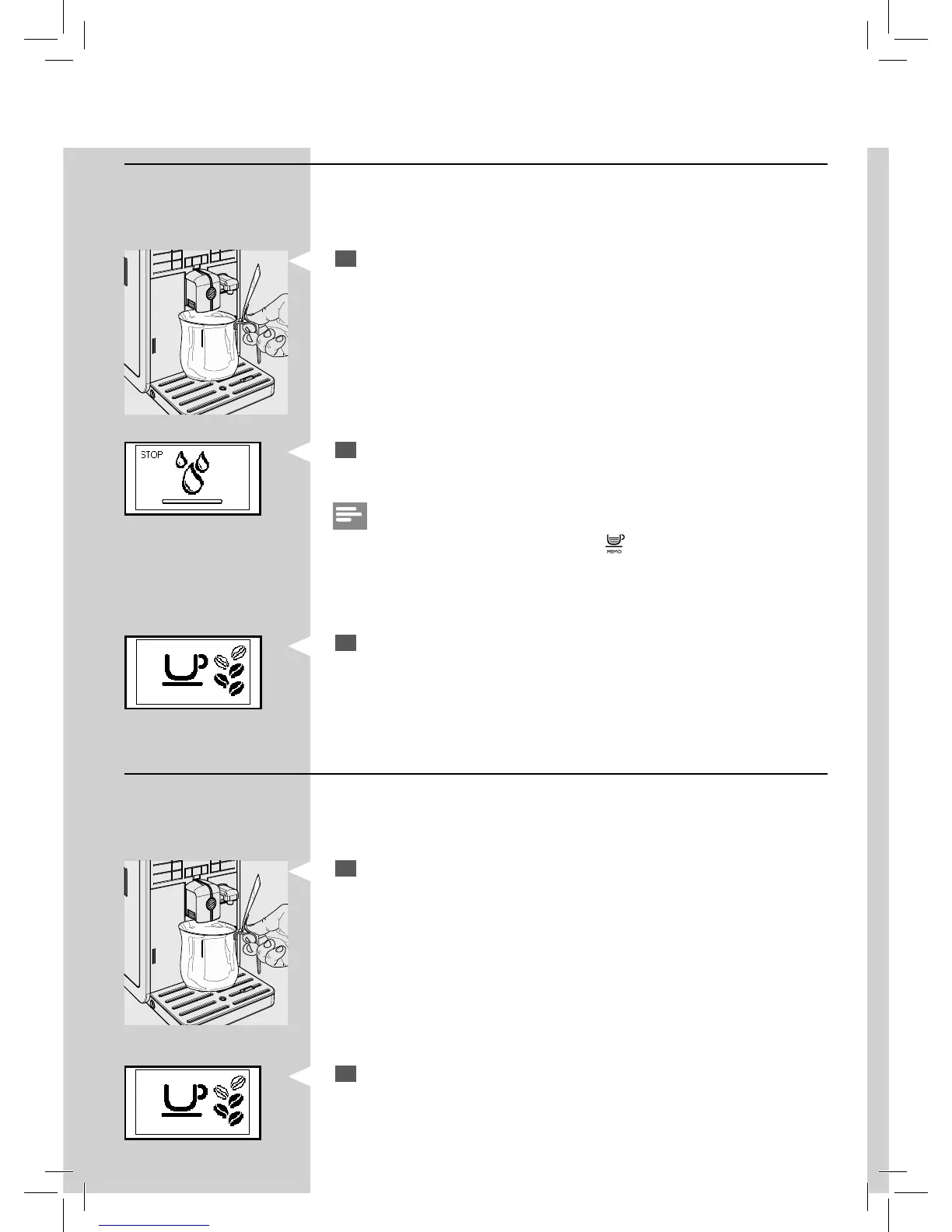 STOP

MEMO