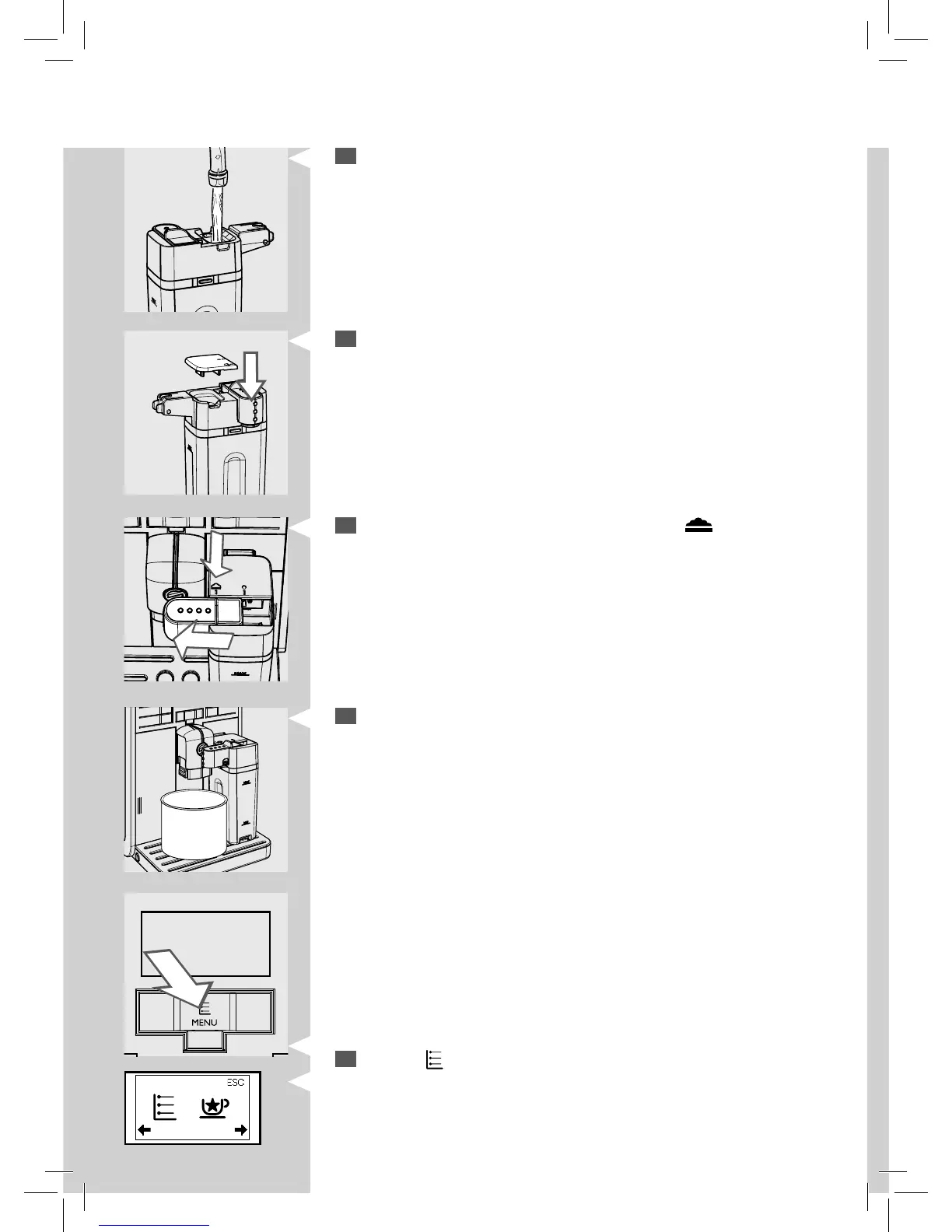 MENU

ESC