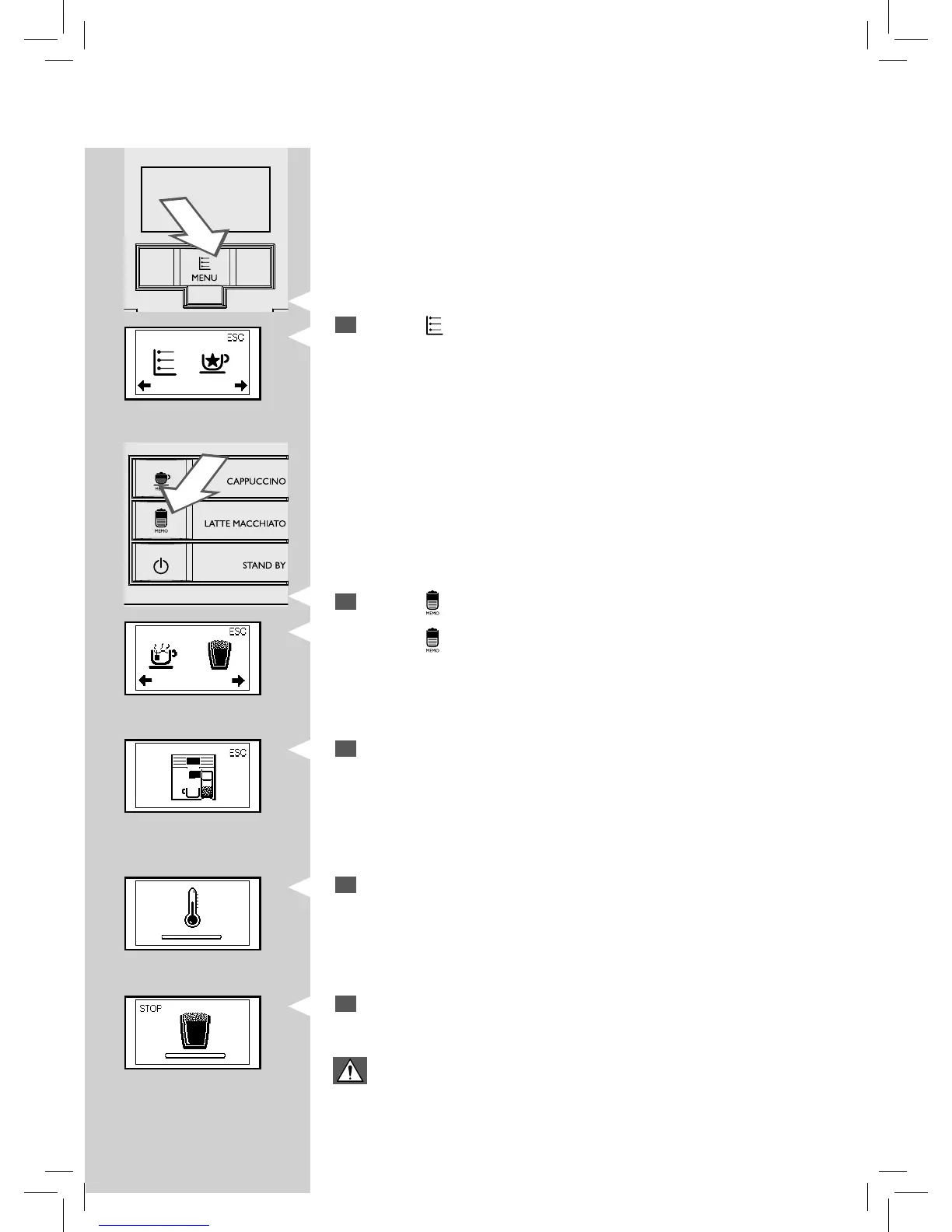 MENU

ESC

CAPPUCCINO

MEMO

LATTE MACCHIATO

STAND BY

MEMO

MEMO

ESC

ESC

STOP