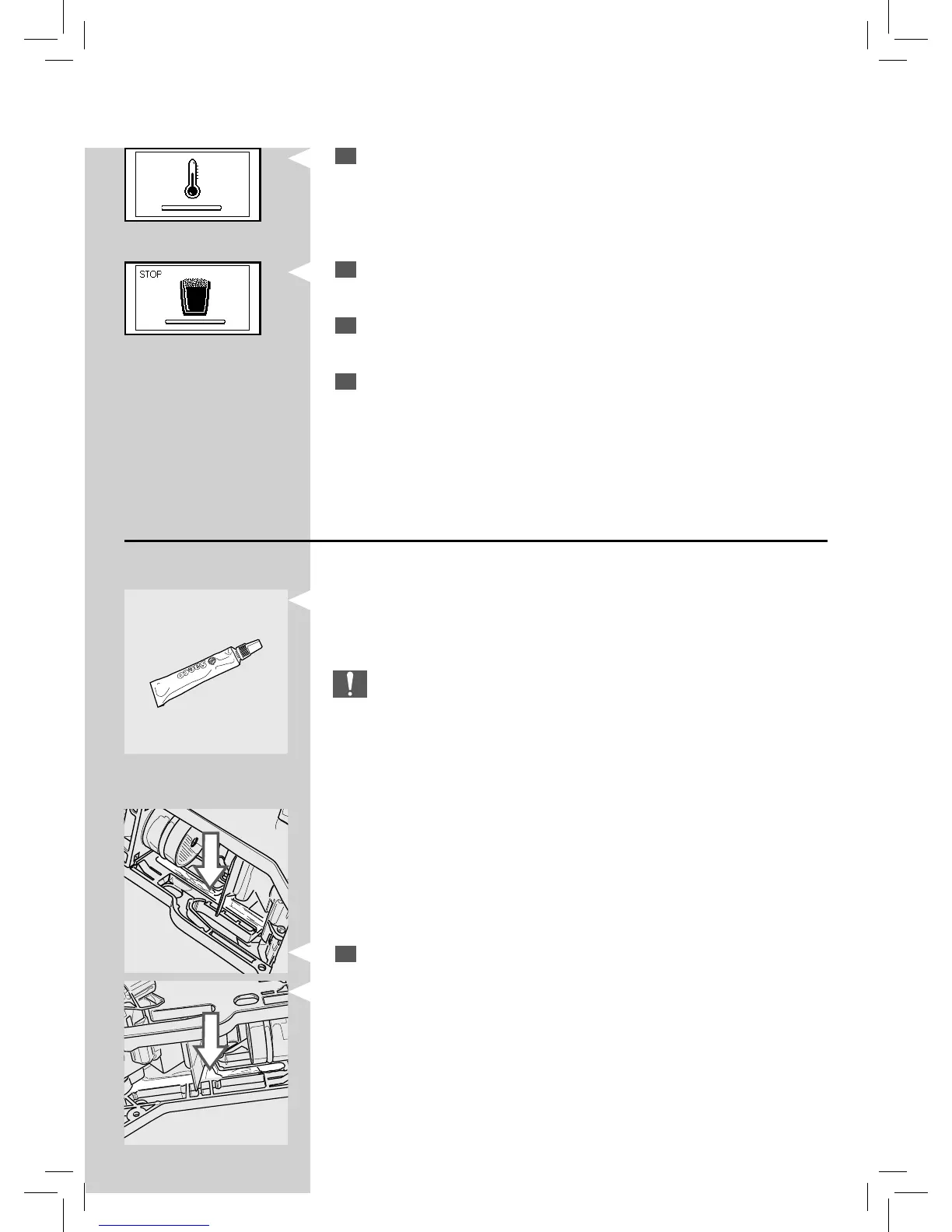 STOP