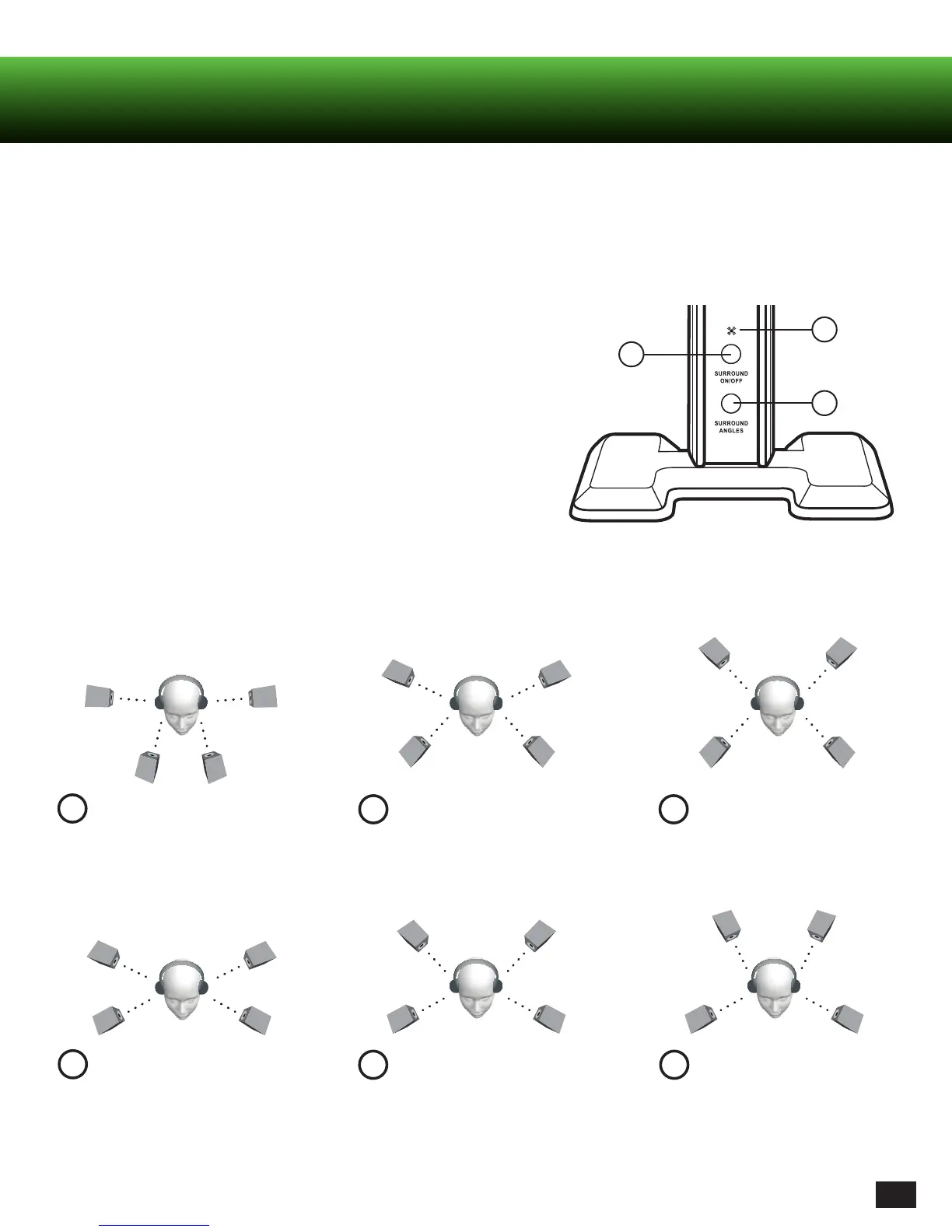 SURROUND
ON/OFF

SURROUND
ANGLES