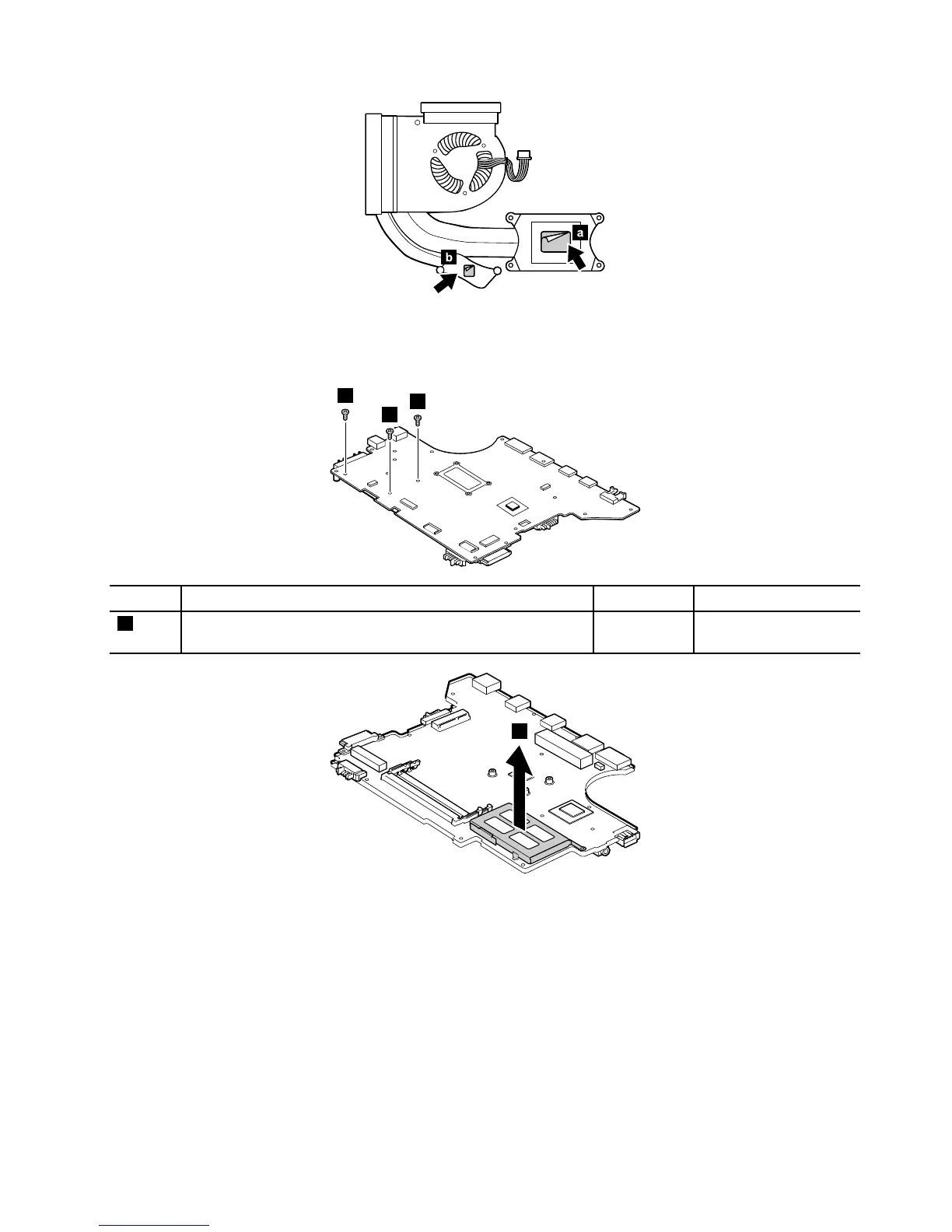 a

b