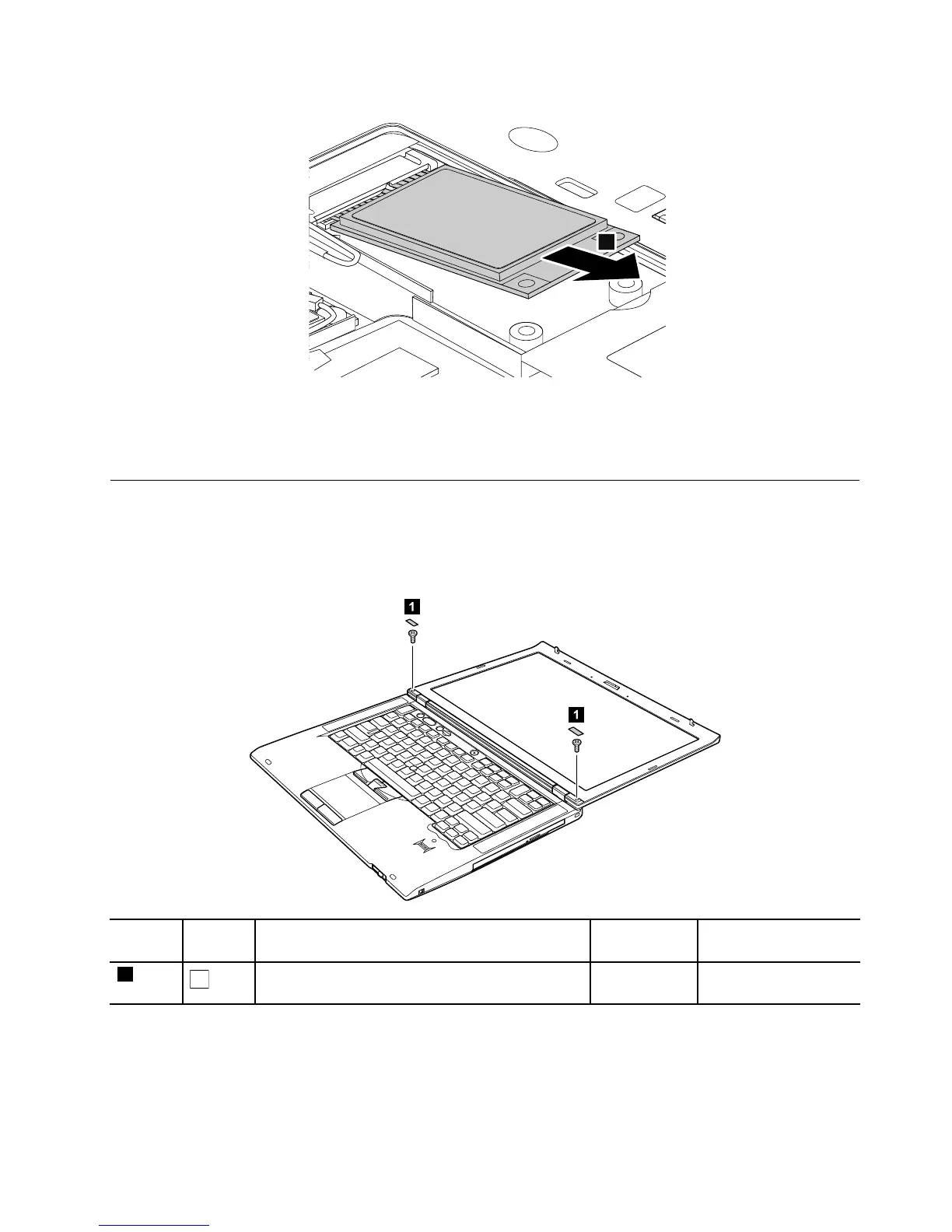 1

1