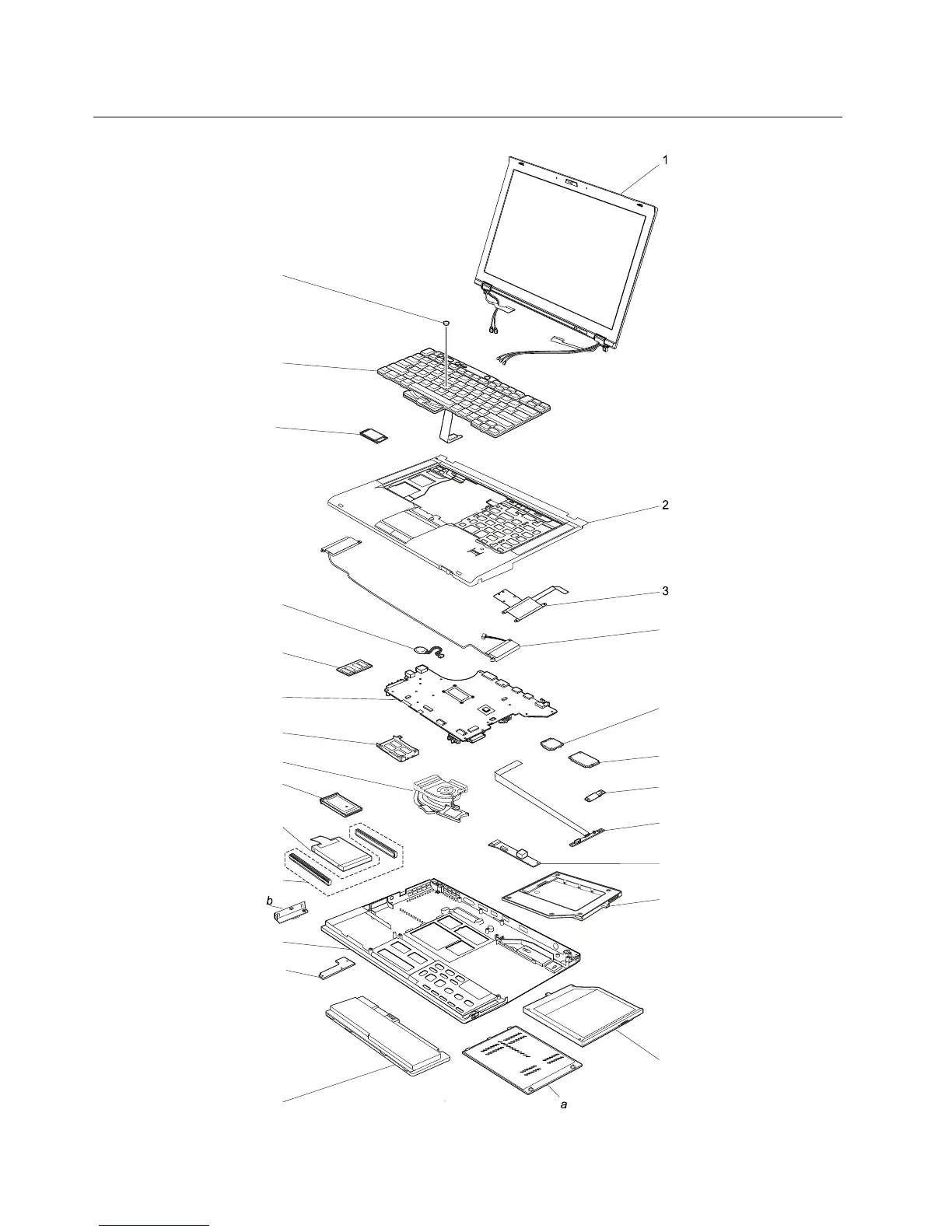 1

2

3

b

a