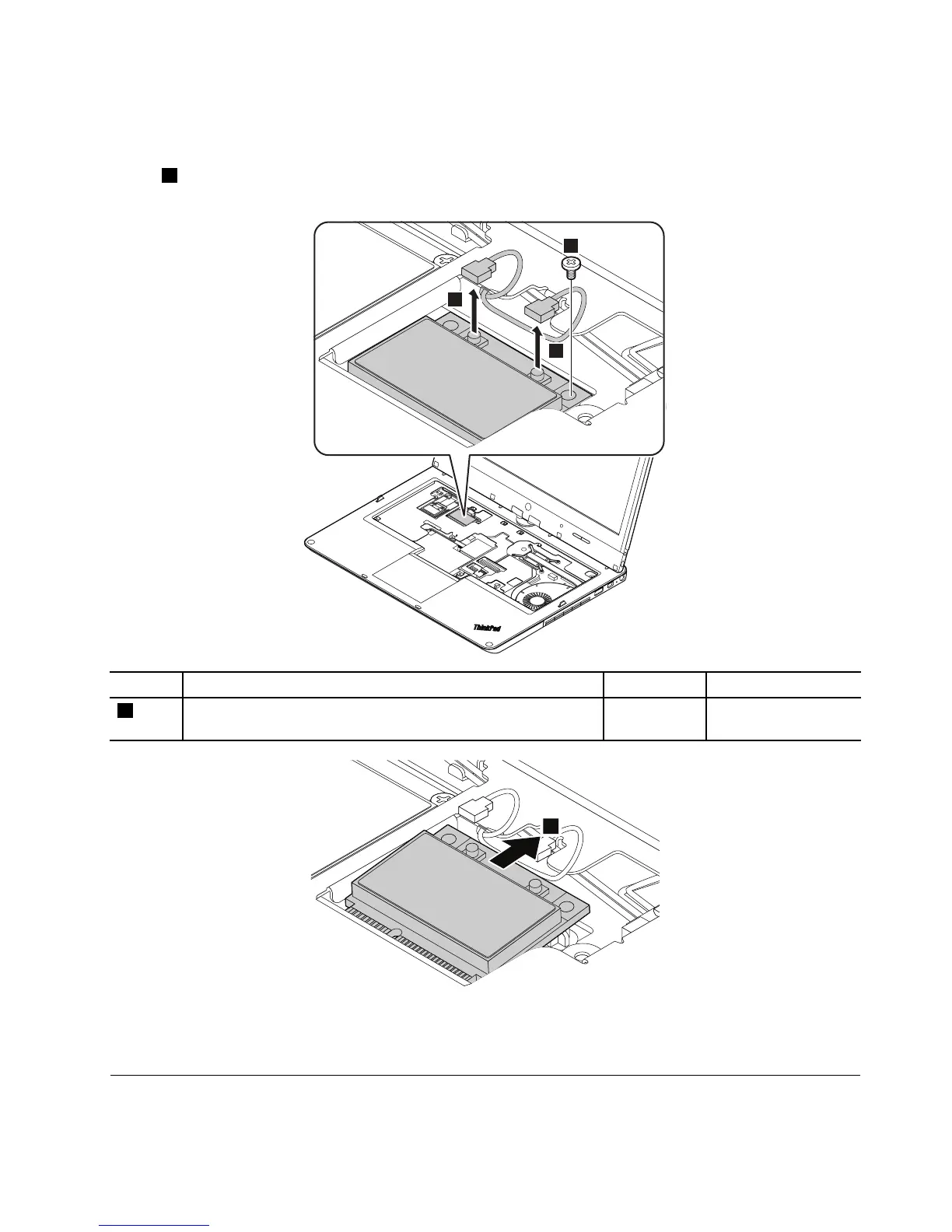 ThinkPad