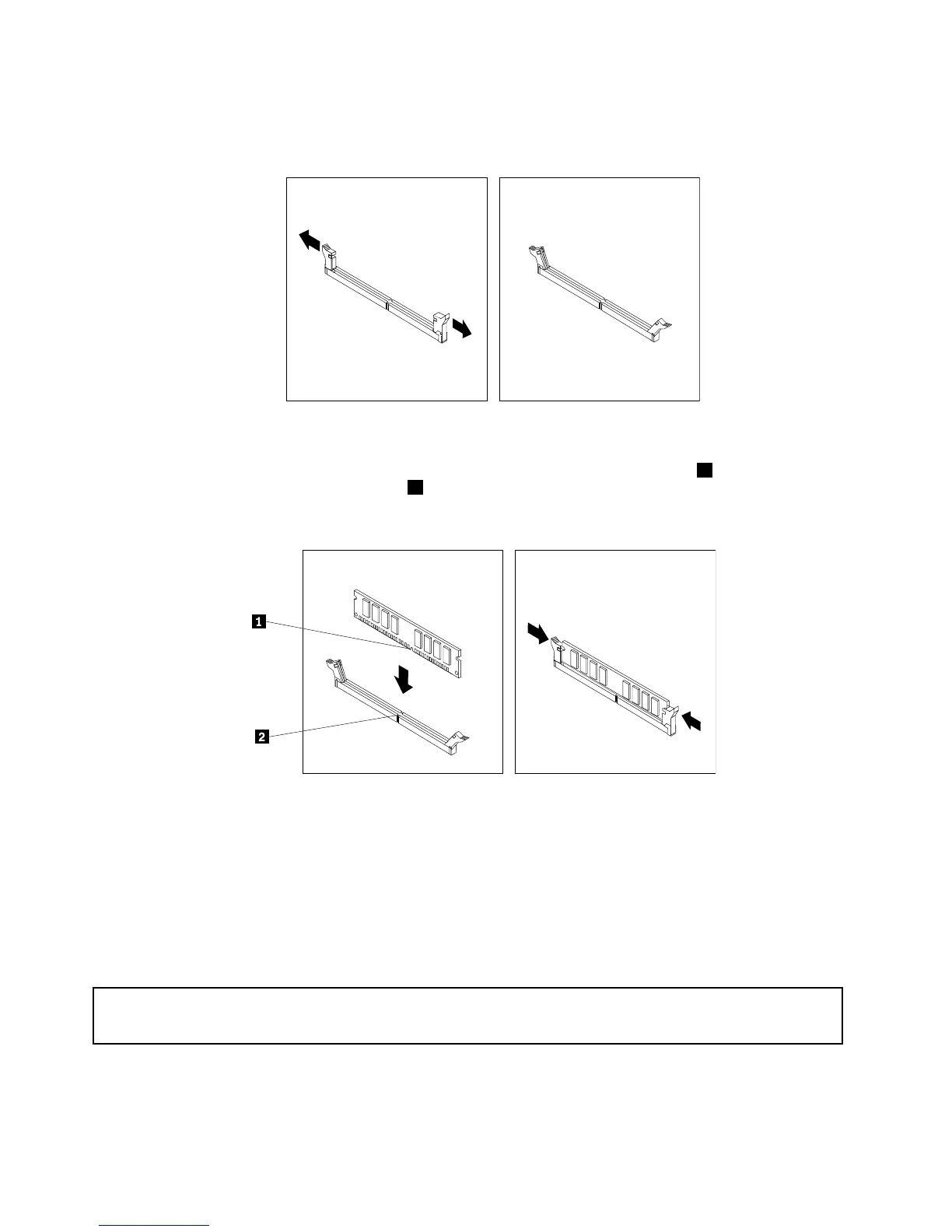 1

2