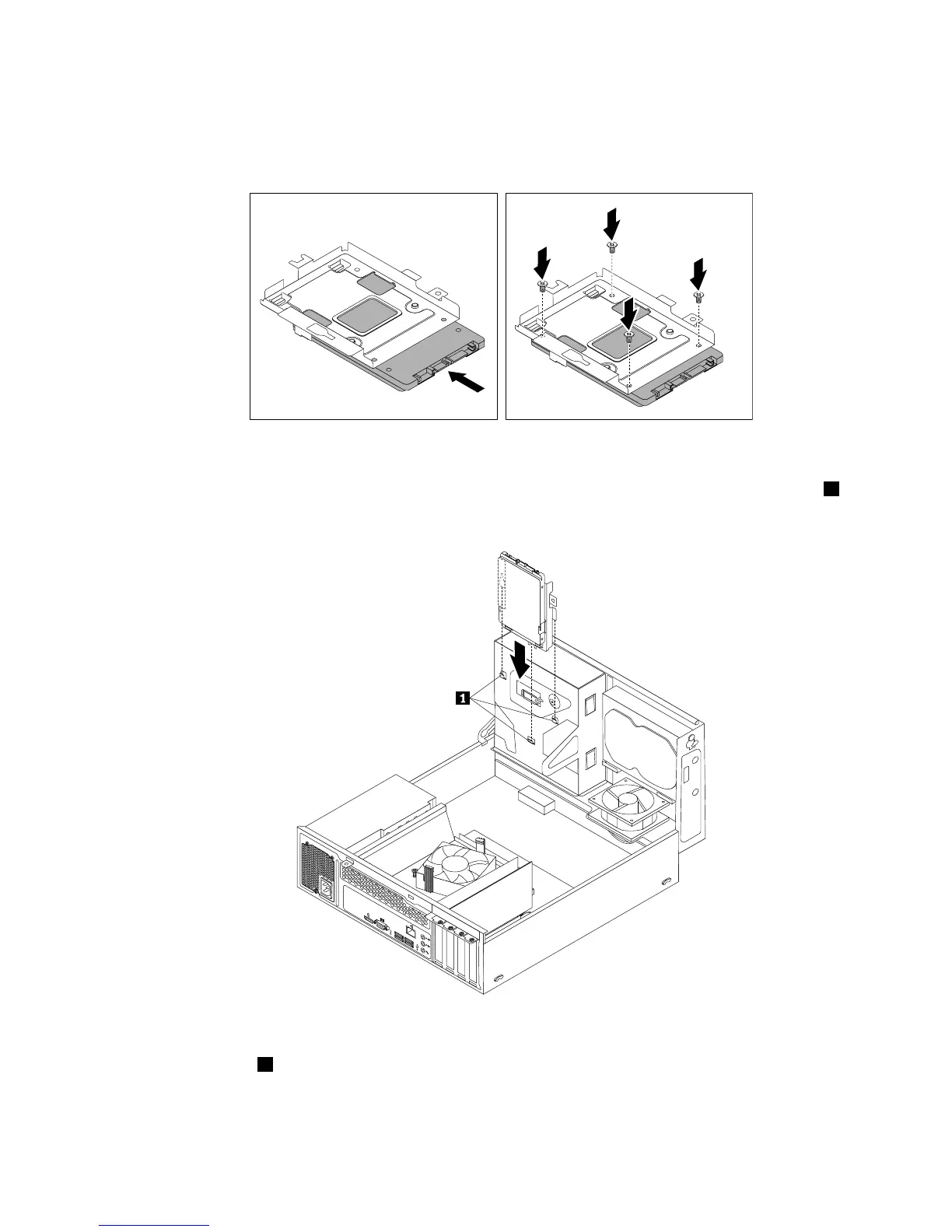 1