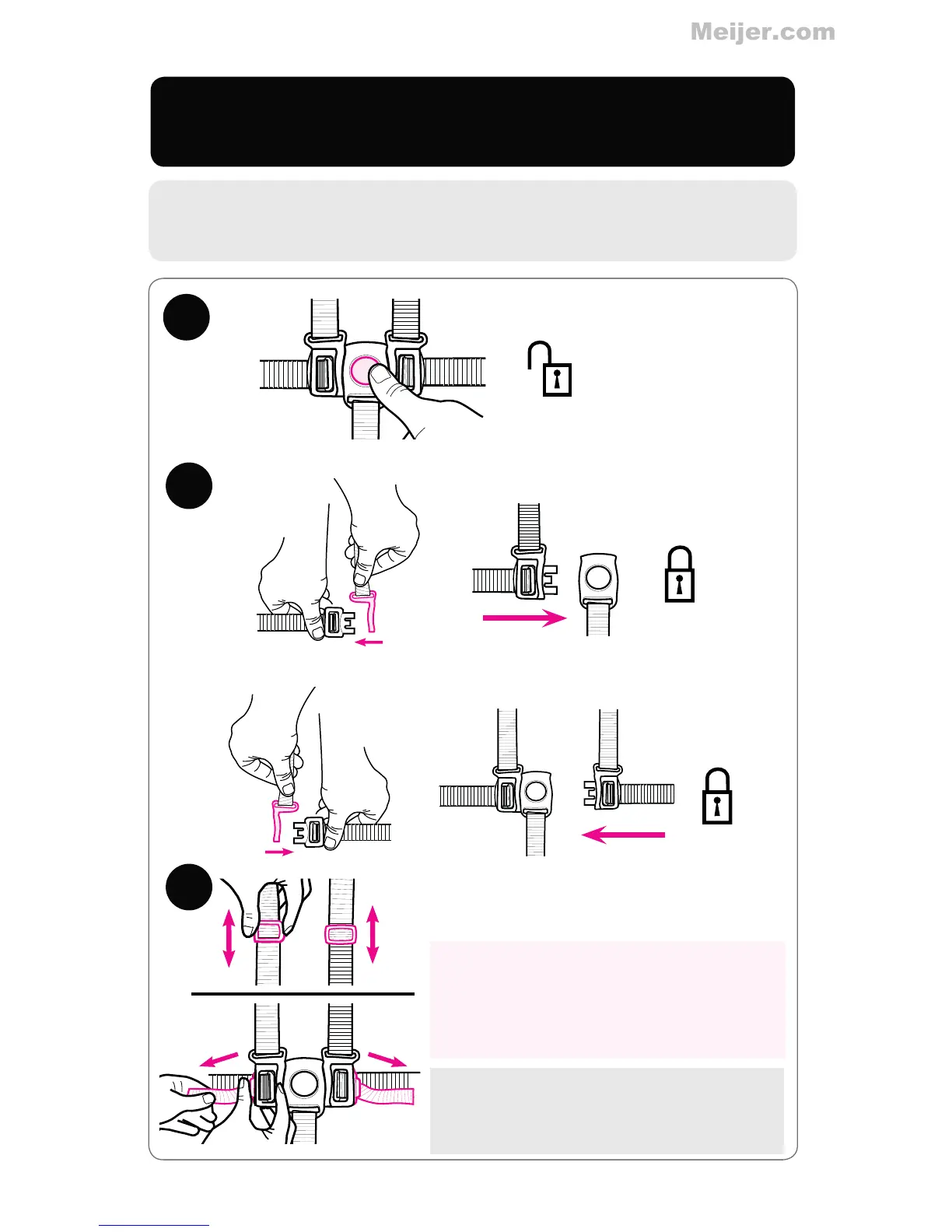 Meijer.com