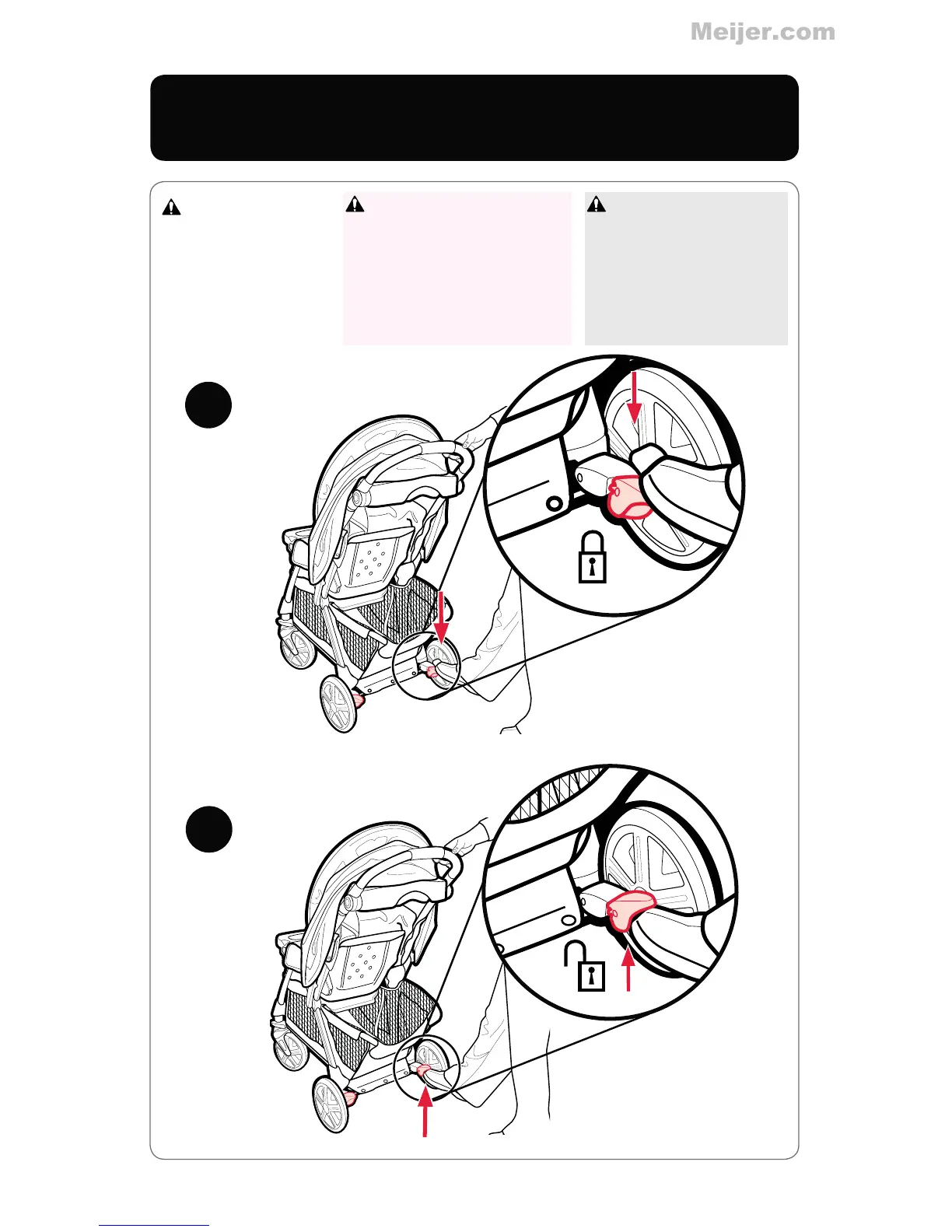 Meijer.com