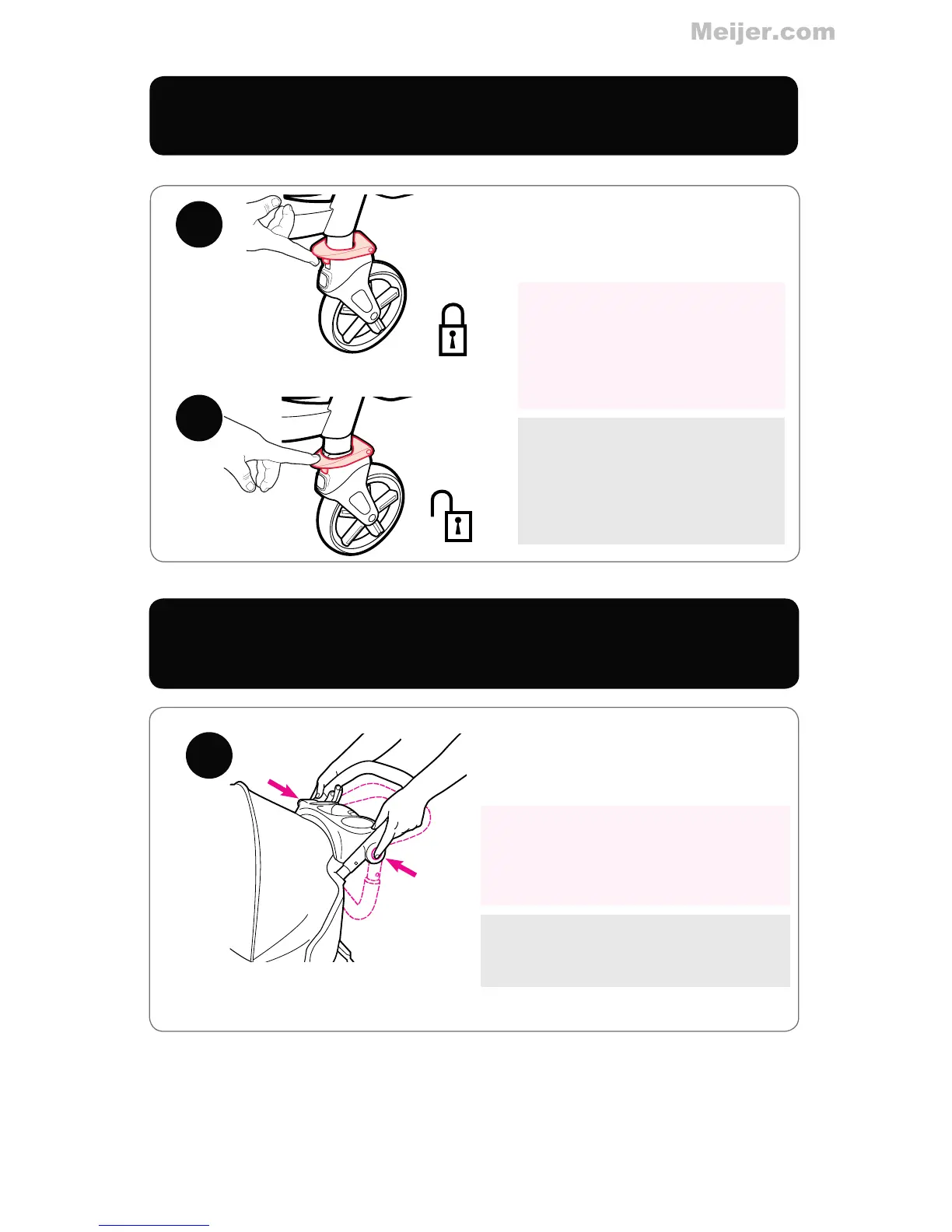 Meijer.com