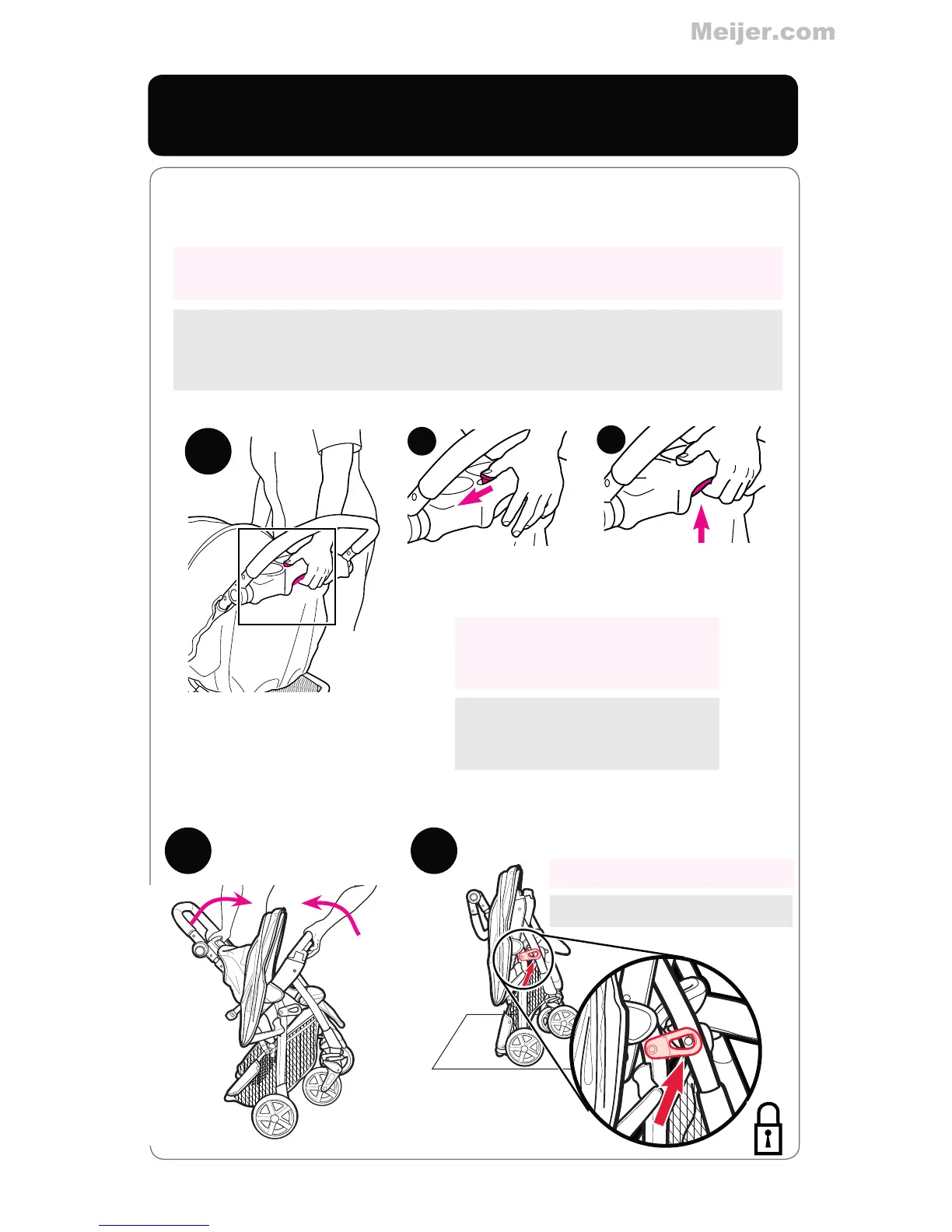 Meijer.com