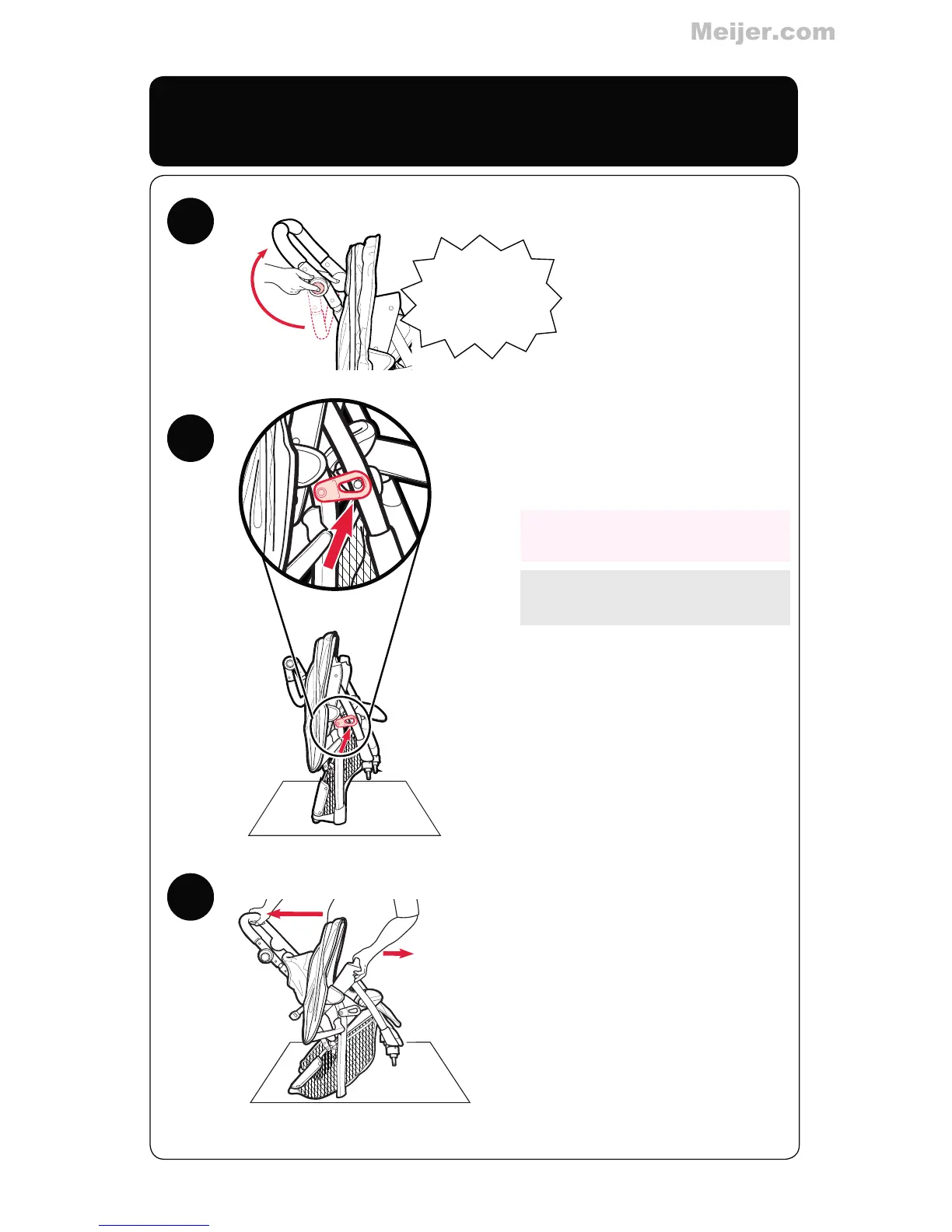 Meijer.com