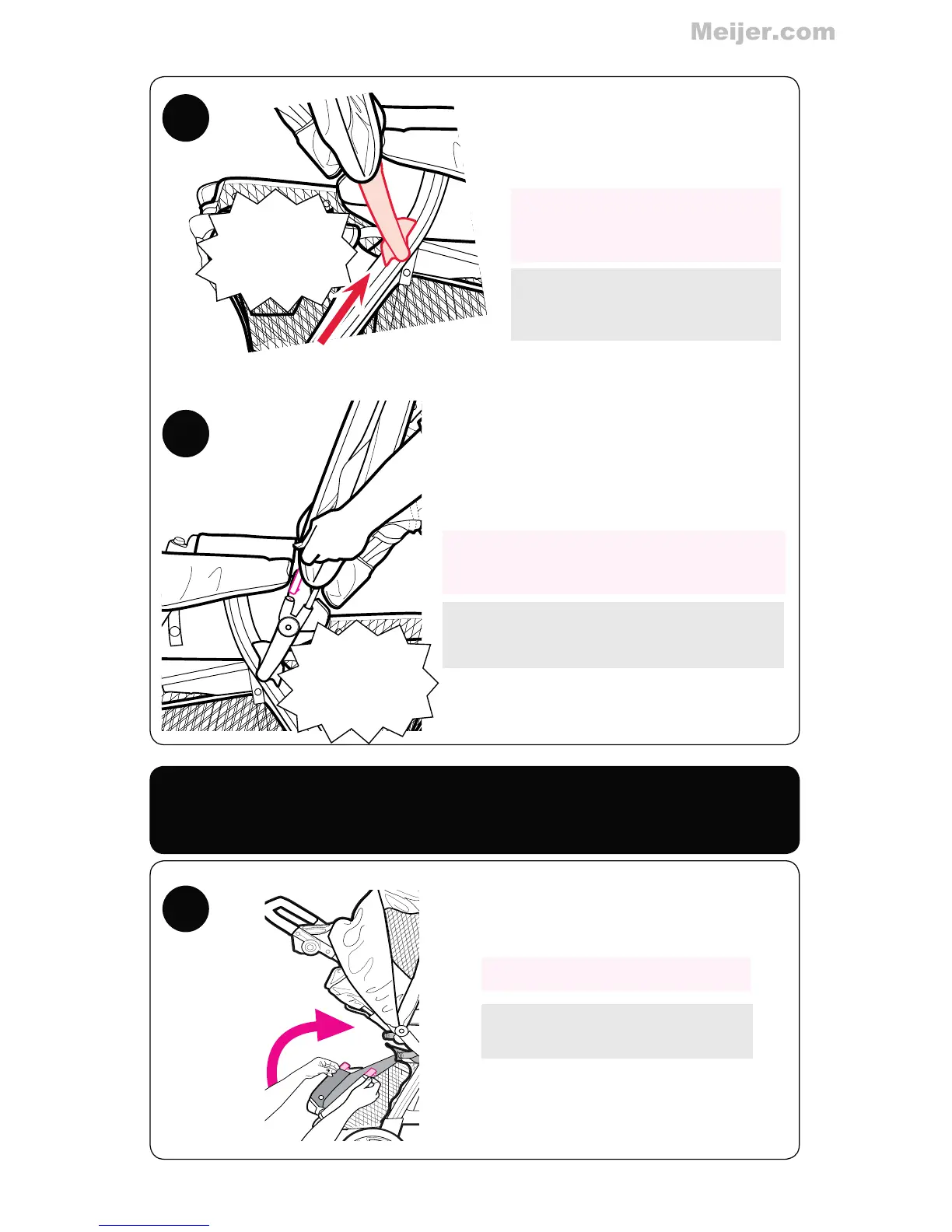 Meijer.com