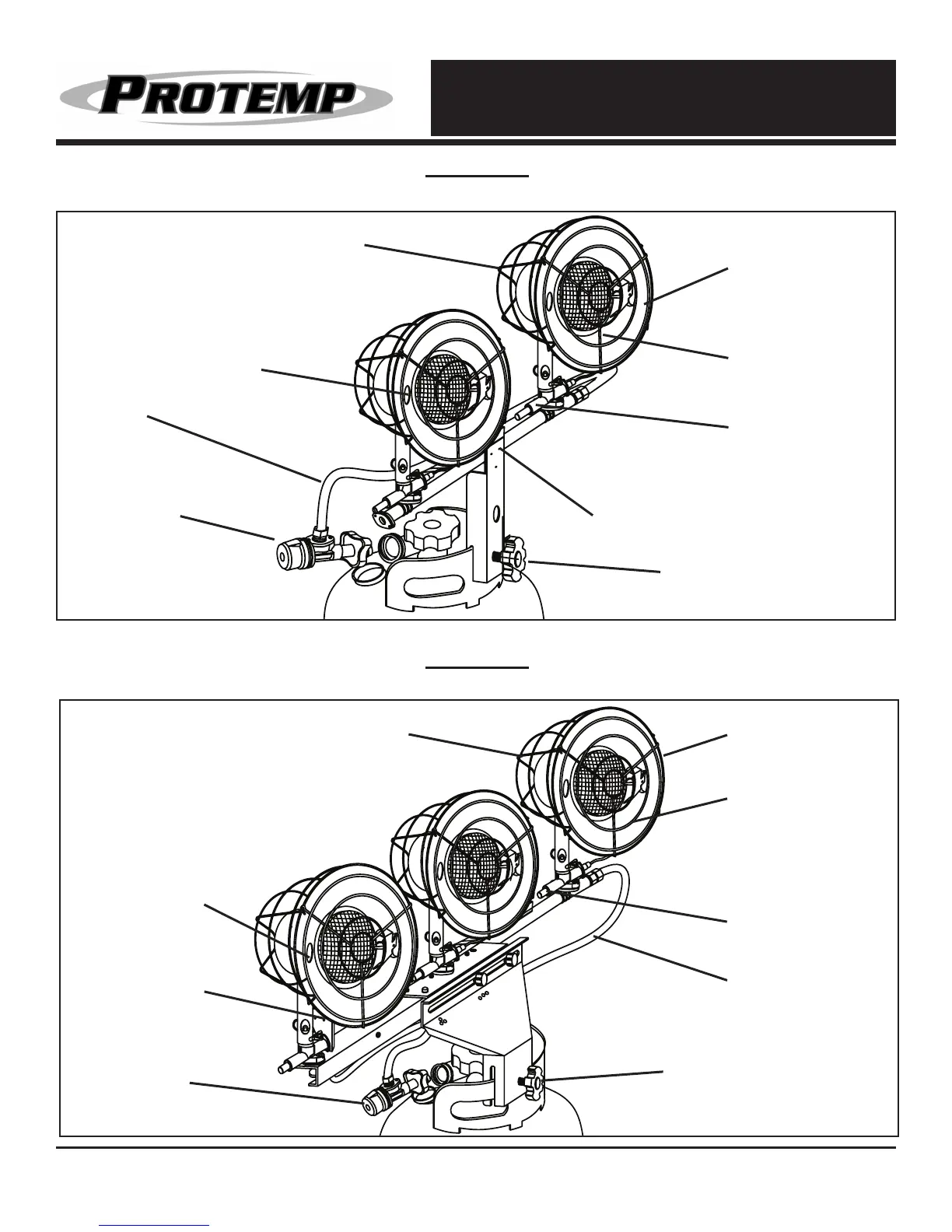 PROTEMP