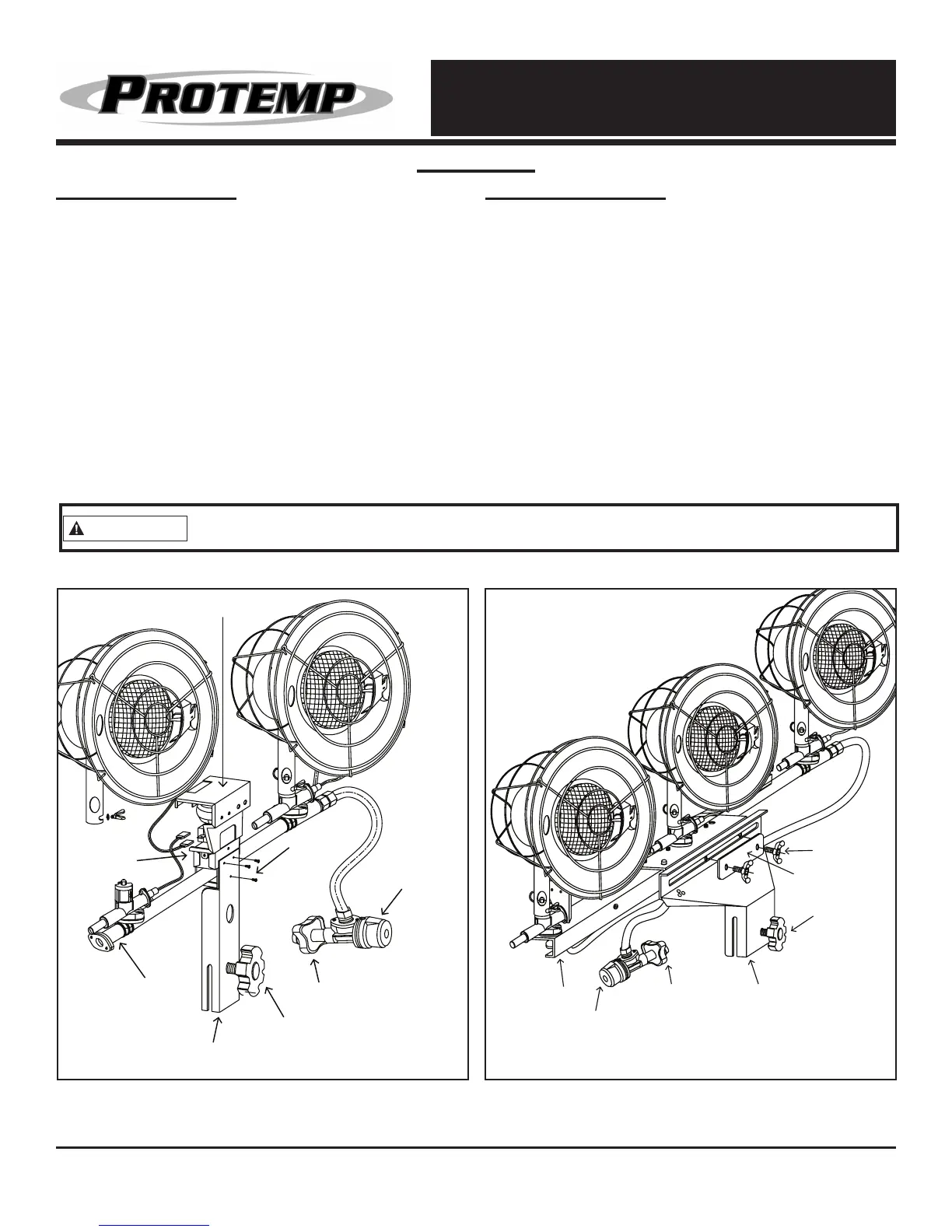 PROTEMP