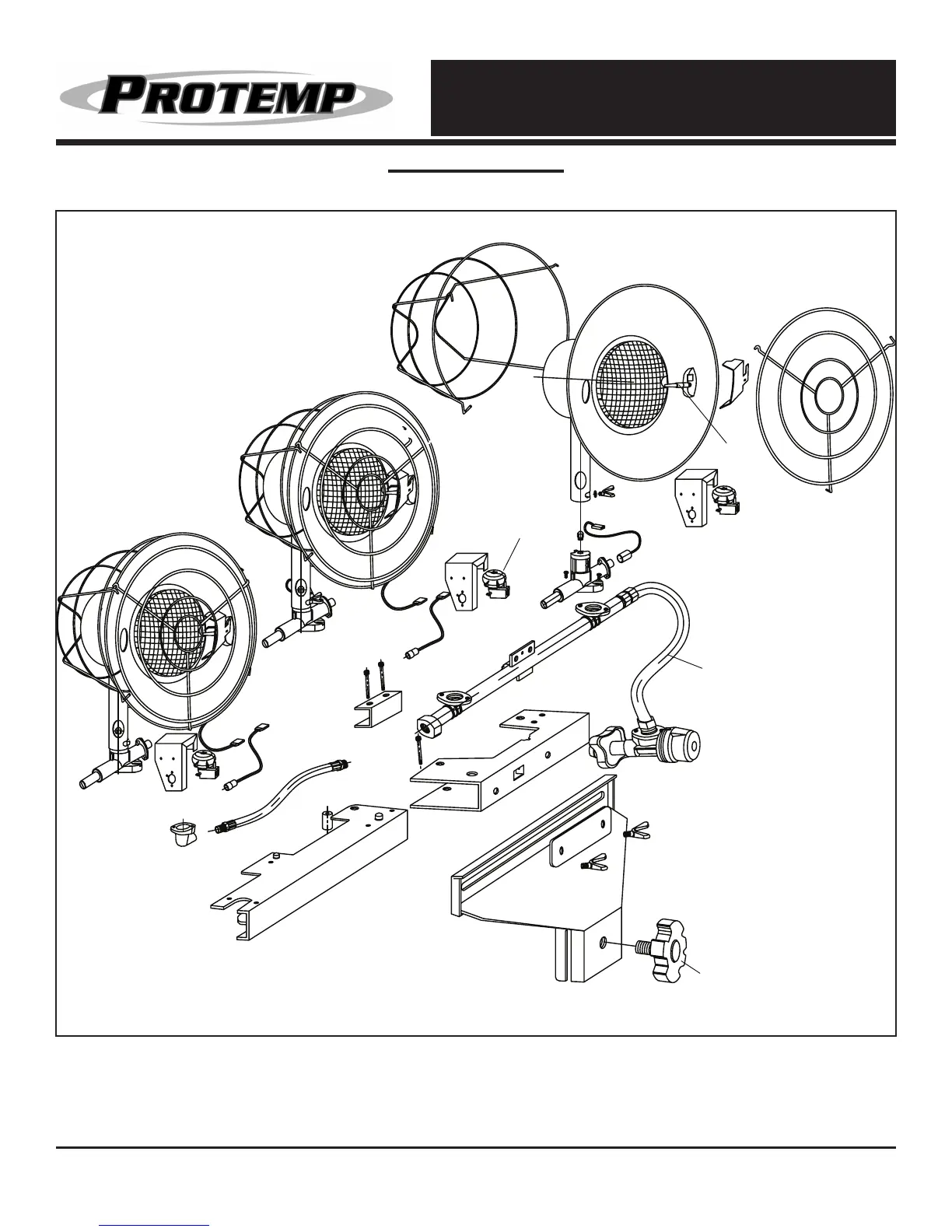 PROTEMP