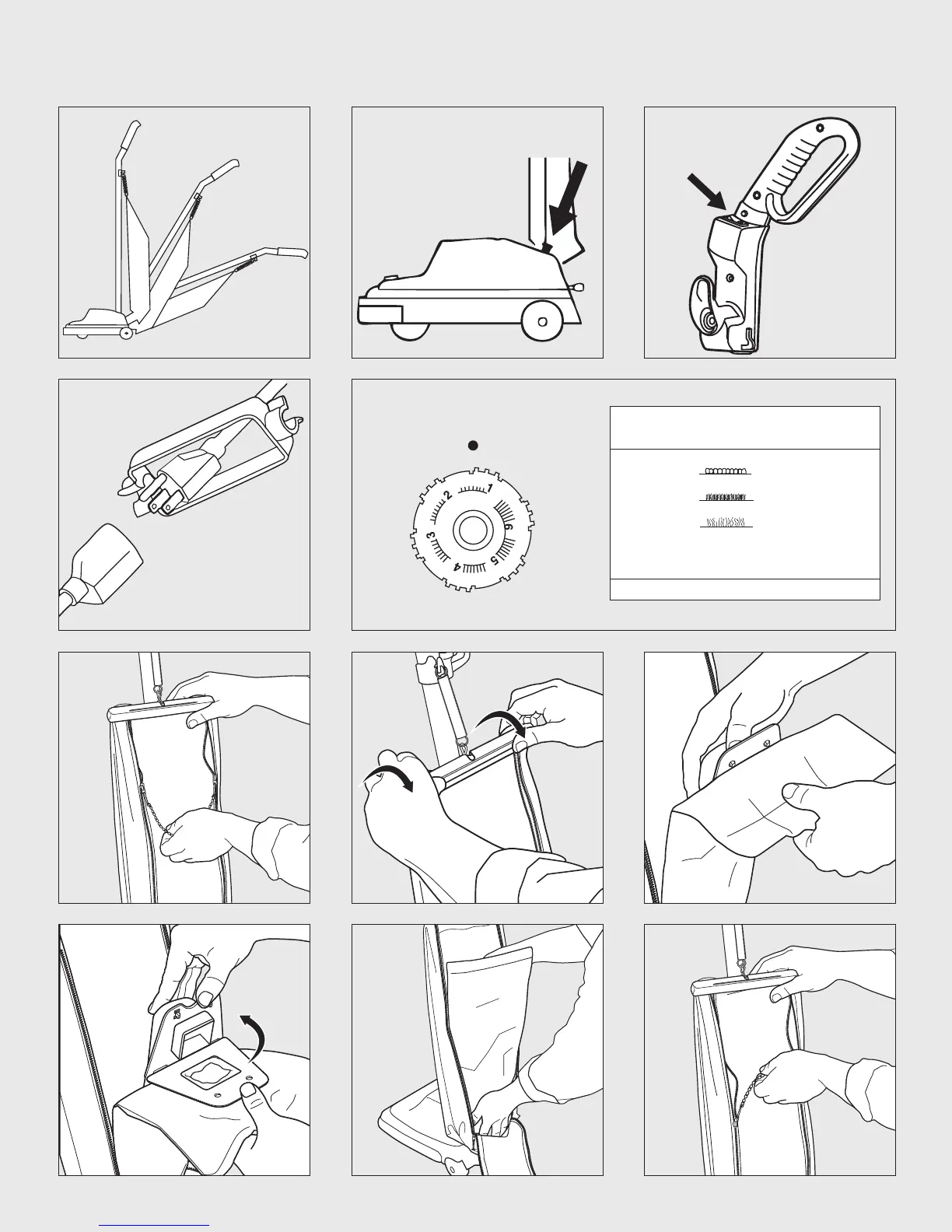 1
2
3
4
5
6